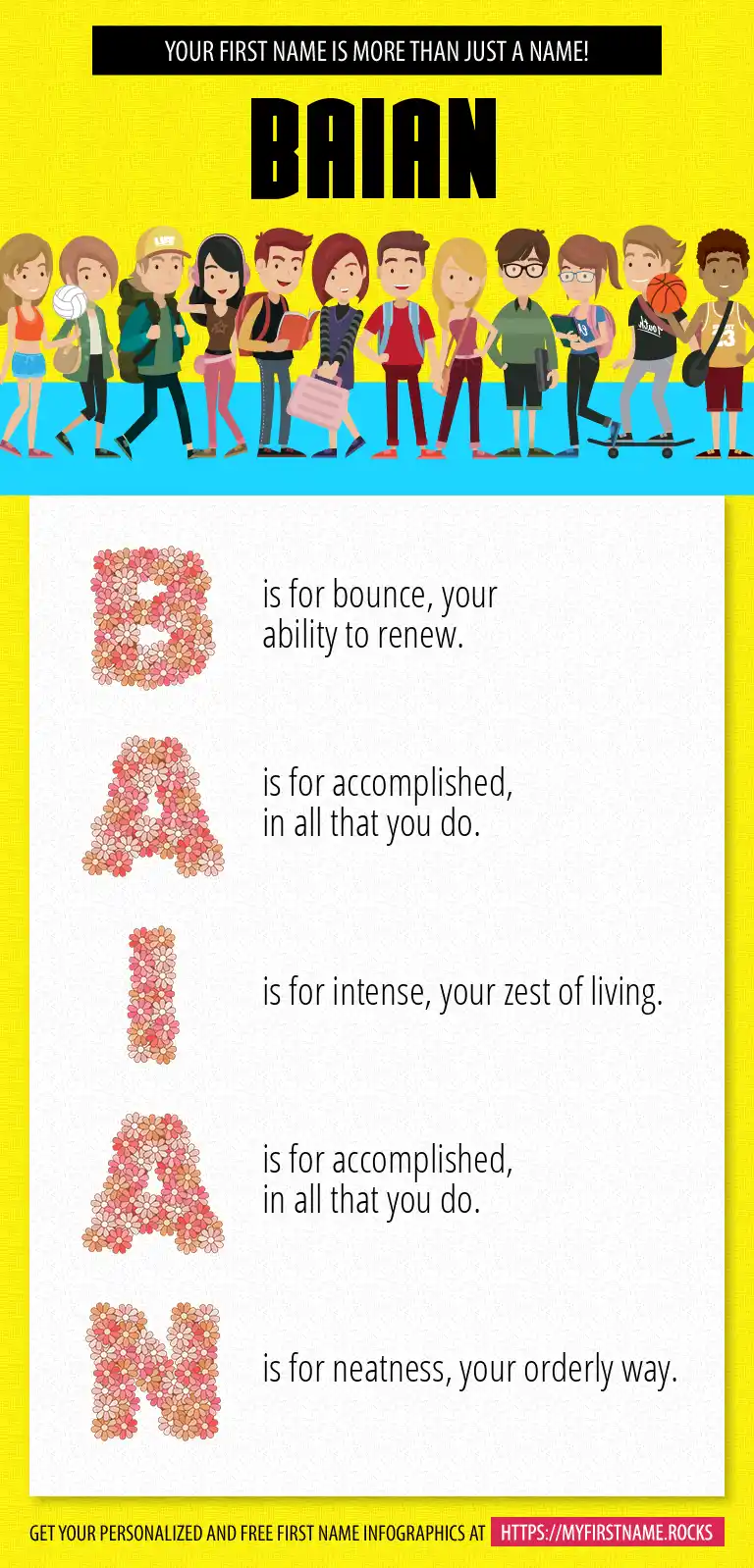 YOUR FIRST NAME IS MORE THAN JUST A NAME!

BAIAN

B is for bounce, your ability to renew.

A is for accomplished, in all that you do.

I is for intense, your zest of living.

A is for accomplished, in all that you do.

N is for neatness, your orderly way.

GET YOUR PERSONALIZED AND FREE FIRST NAME INFOGRAPHICS AT HTTPS://MYFIRSTNAME.ROCKS