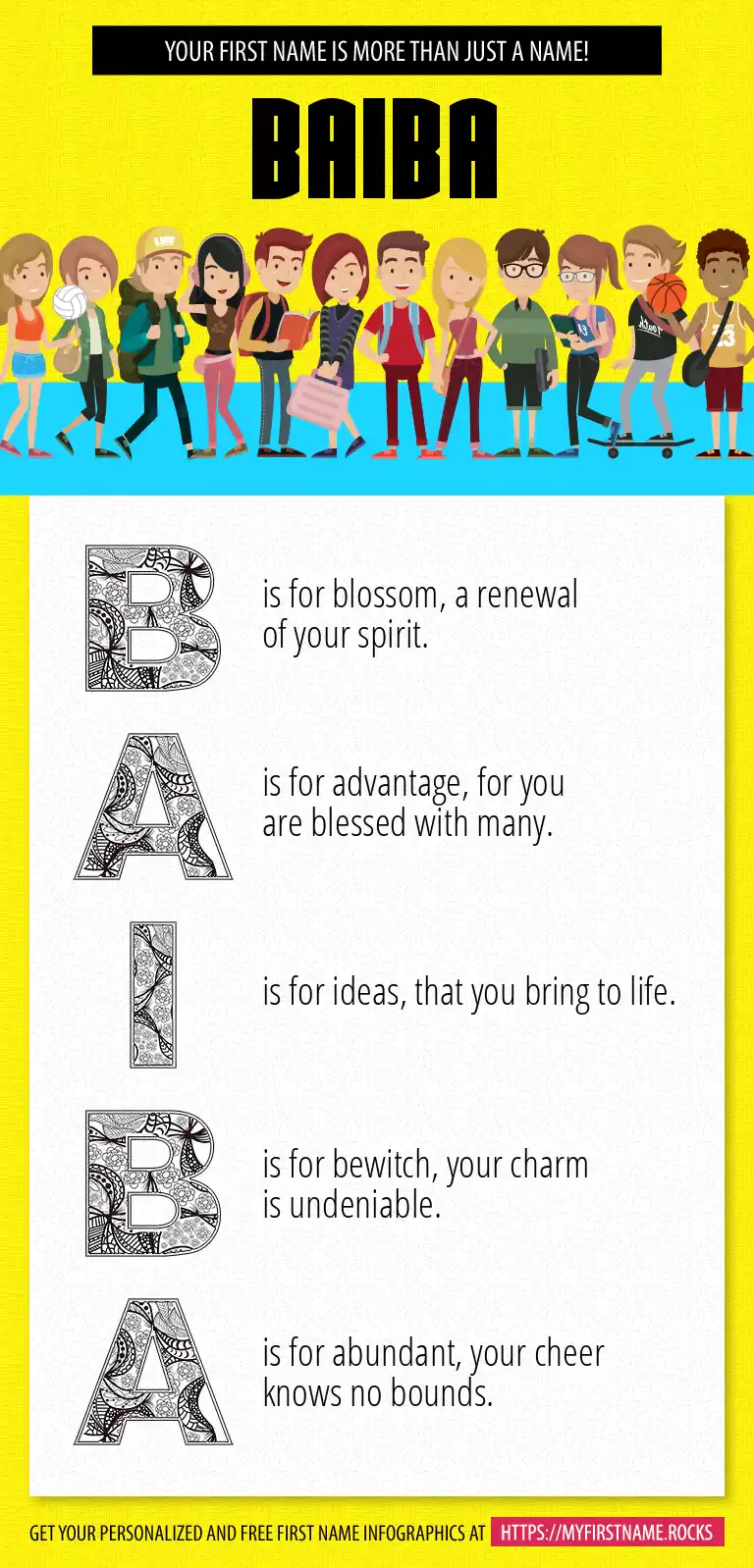 YOUR FIRST NAME IS MORE THAN JUST A NAME!

BAIBA

B is for blossom, a renewal of your spirit.

A is for advantage, for you are blessed with many.

I is for ideas, that you bring to life.

B is for bewitch, your charm is undeniable.

A is for abundant, your cheer knows no bounds.

GET YOUR PERSONALIZED AND FREE FIRST NAME INFOGRAPHICS AT HTTPS://MYFIRSTNAME.ROCKS