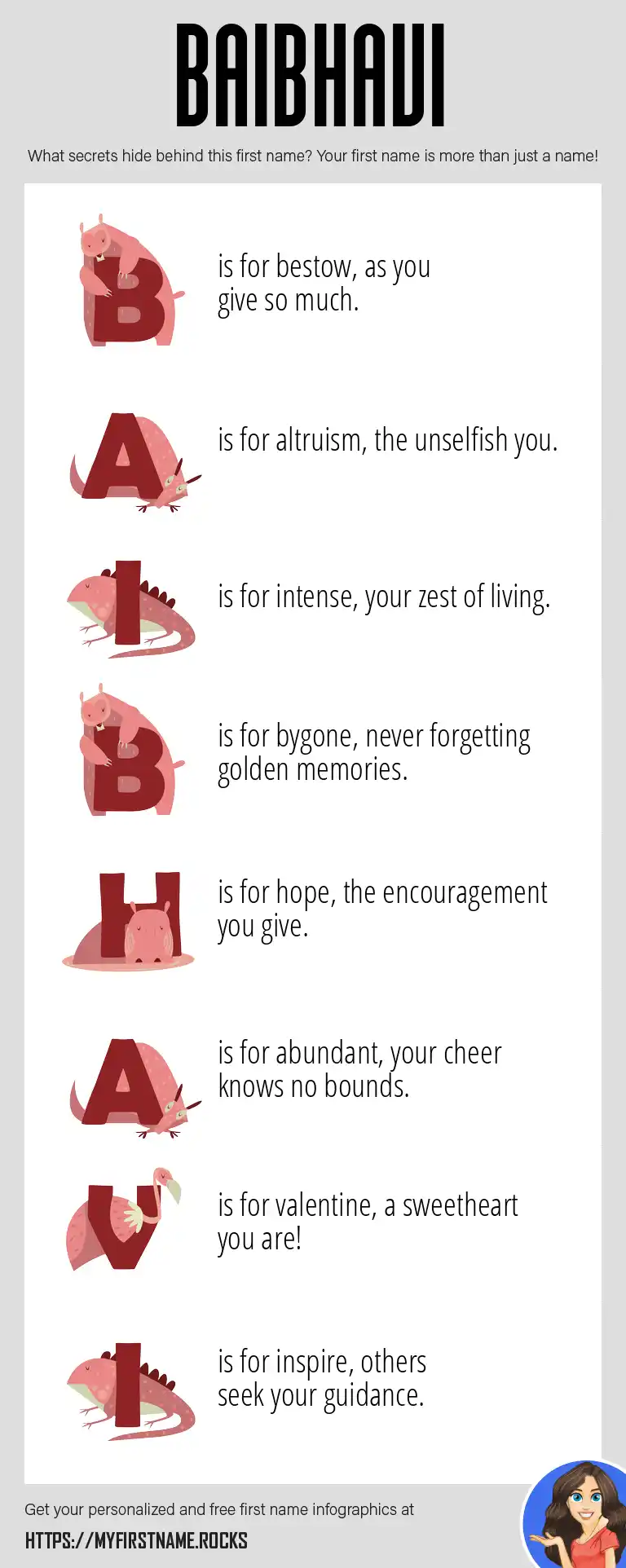 BAIBHAVI

What secrets hide behind this first name? Your first name is more than just a name!

B is for bestow, as you give so much.

A is for altruism, the unselfish you.

I is for intense, your zest of living.

B is for bygone, never forgetting golden memories.

H is for hope, the encouragement you give.

A is for abundant, your cheer knows no bounds.

V is for valentine, a sweetheart you are!

I is for inspire, others seek your guidance.

Get your personalized and free first name infographics at

HTTPS://MYFIRSTNAME.ROCKS