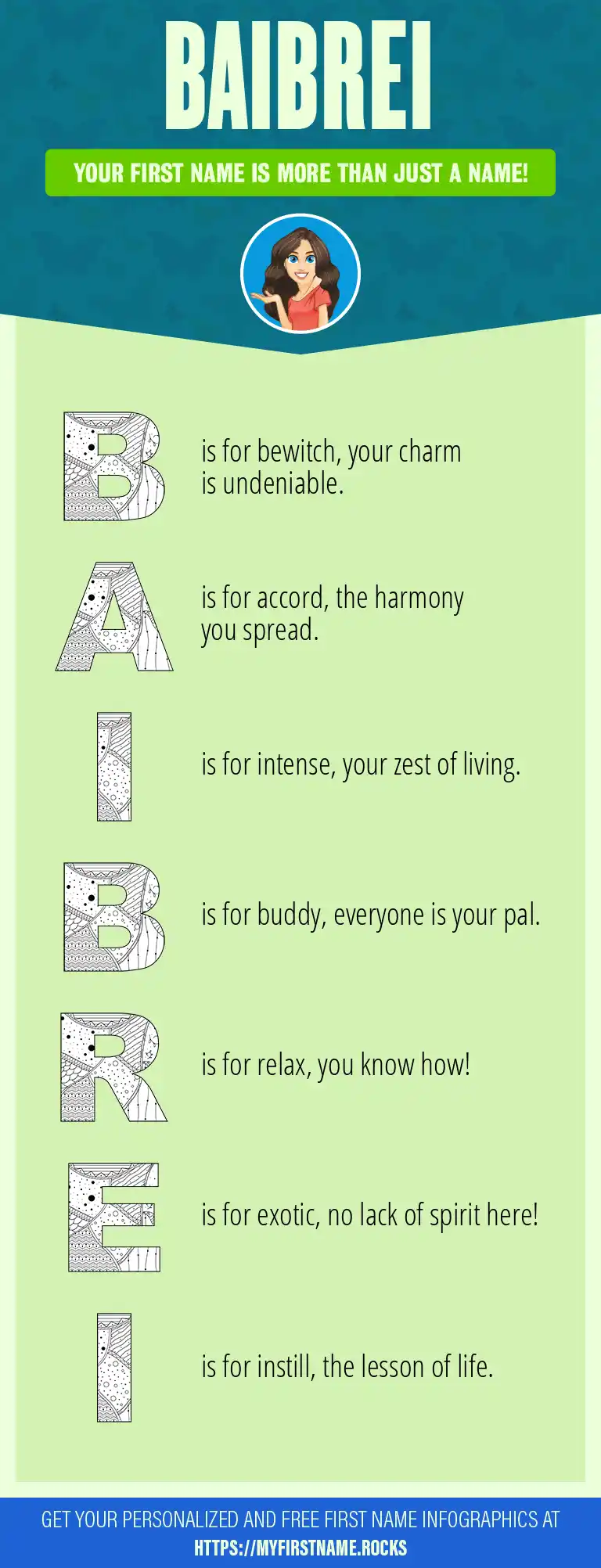 BAIBREI

YOUR FIRST NAME IS MORE THAN JUST A NAME!

B is for bewitch, your charm is undeniable.

A is for accord, the harmony you spread.

I is for intense, your zest of living.

B is for buddy, everyone is your pal.

R is for relax, you know how!

E is for exotic, no lack of spirit here!

I is for instill, the lesson of life.

GET YOUR PERSONALIZED AND FREE FIRST NAME INFOGRAPHICS AT HTTPS://MYFIRSTNAME.ROCKS