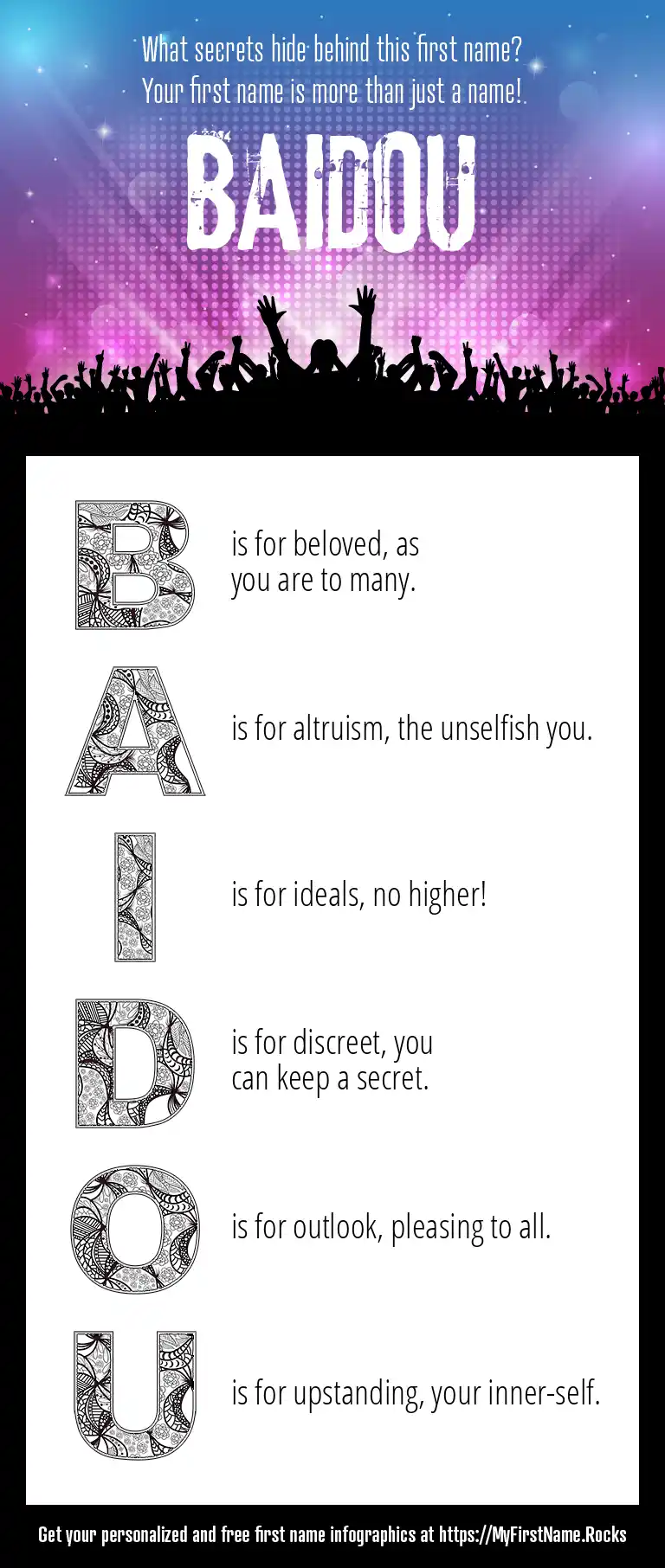 What secrets hide behind this first name?
Your first name is more than just a name!

BAIDOU

B is for beloved, as you are to many.

A is for altruism, the unselfish you.

I is for ideals, no higher!

D is for discreet, you can keep a secret.

O is for outlook, pleasing to all.

U is for upstanding, your inner-self.

Get your personalized and free first name infographics at https://MyFirstName.Rocks