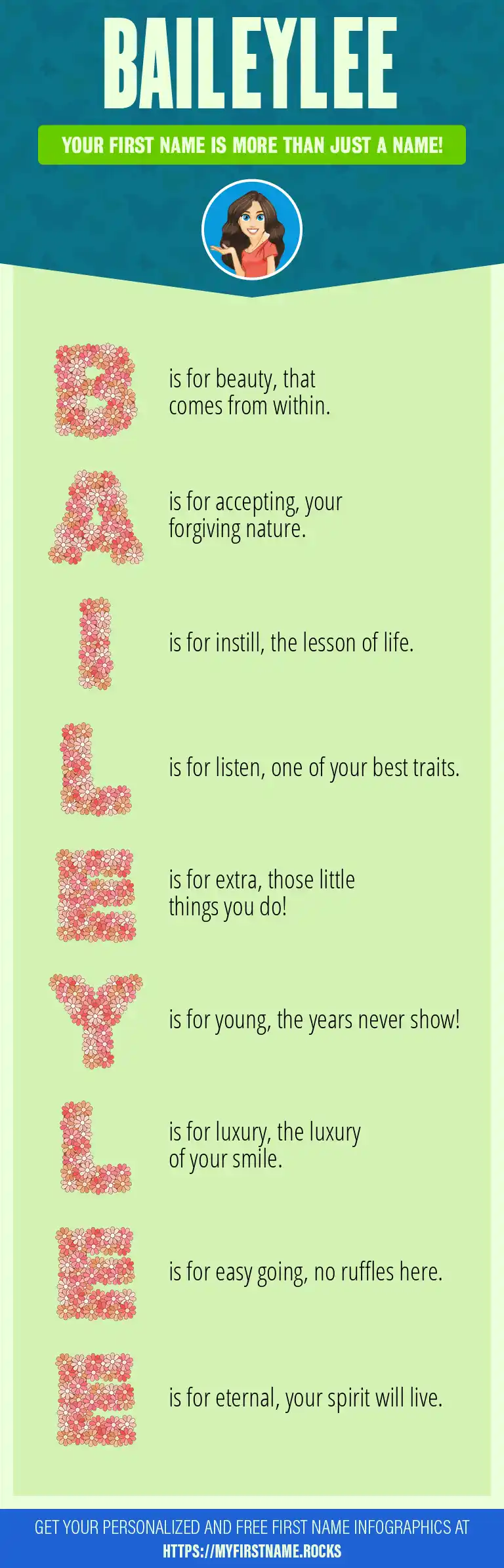 BAILEYLEE

YOUR FIRST NAME IS MORE THAN JUST A NAME!

B is for beauty, that comes from within.

A is for accepting, your forgiving nature.

I is for instill, the lesson of life.

L is for listen, one of your best traits.

E is for extra, those little things you do!

Y is for young, the years never show!

L is for luxury, the luxury of your smile.

E is for easy going, no ruffles here.

E is for eternal, your spirit will live.

GET YOUR PERSONALIZED AND FREE FIRST NAME INFOGRAPHICS AT HTTPS://MYFIRSTNAME.ROCKS