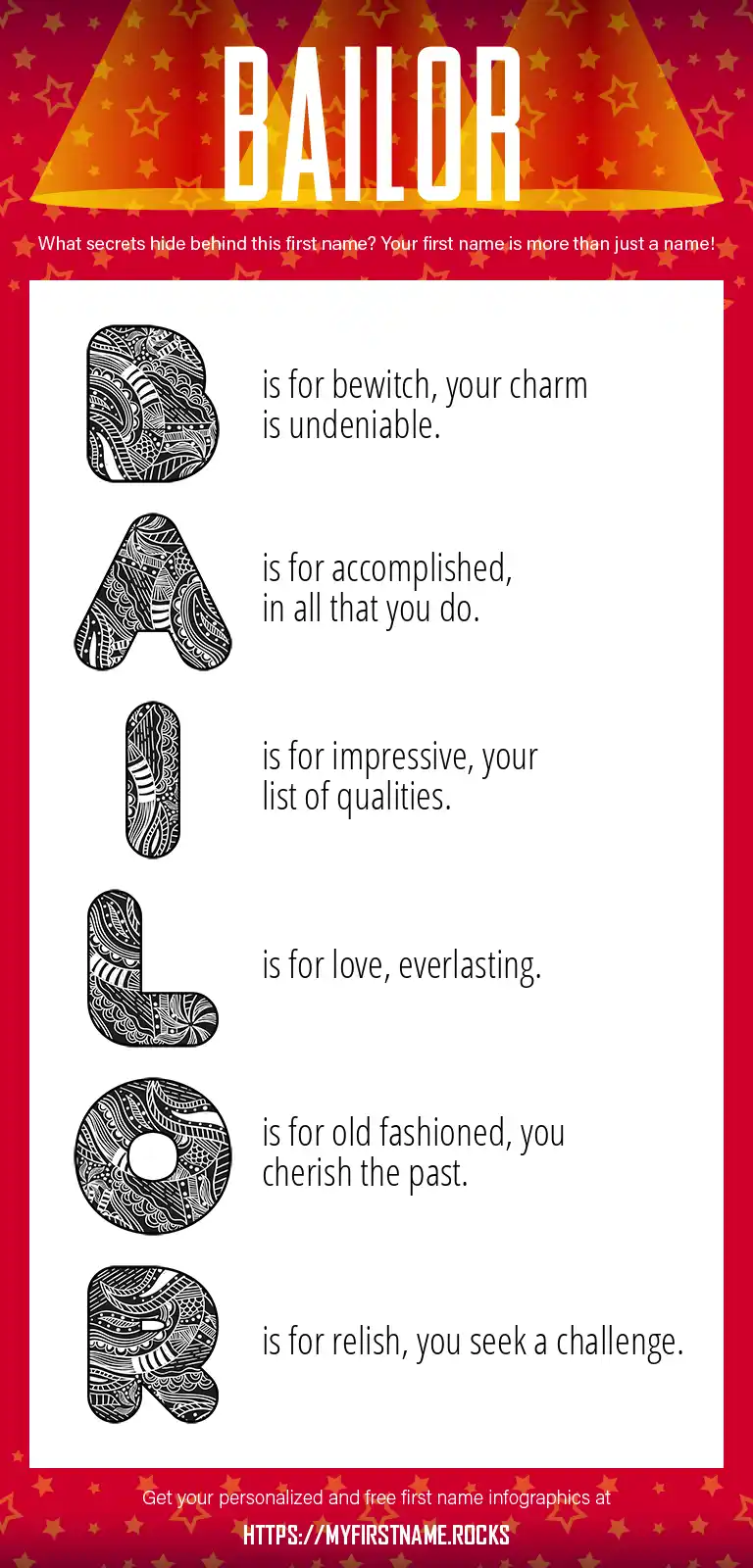 BAILOR

What secrets hide behind this first name? Your first name is more than just a name!

B is for bewitch, your charm is undeniable.

A is for accomplished, in all that you do.

I is for impressive, your list of qualities.

L is for love, everlasting.

O is for old fashioned, you cherish the past.

R is for relish, you seek a challenge.

Get your personalized and free first name infographics at

HTTPS://MYFIRSTNAME.ROCKS