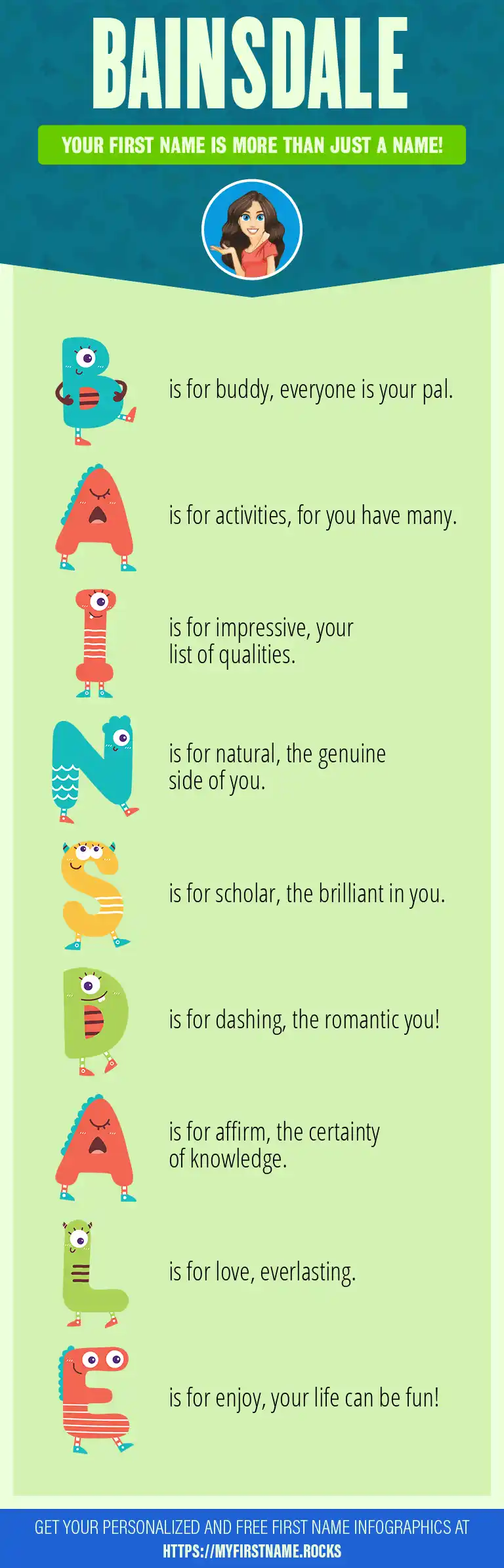 BAINSDALE

YOUR FIRST NAME IS MORE THAN JUST A NAME!

B is for buddy, everyone is your pal.

A is for activities, for you have many.

I is for impressive, your list of qualities.

N is for natural, the genuine side of you.

S is for scholar, the brilliant in you.

D is for dashing, the romantic you!

A is for affirm, the certainty of knowledge.

L is for love, everlasting.

E is for enjoy, your life can be fun!

GET YOUR PERSONALIZED AND FREE FIRST NAME INFOGRAPHICS AT HTTPS://MYFIRSTNAME.ROCKS