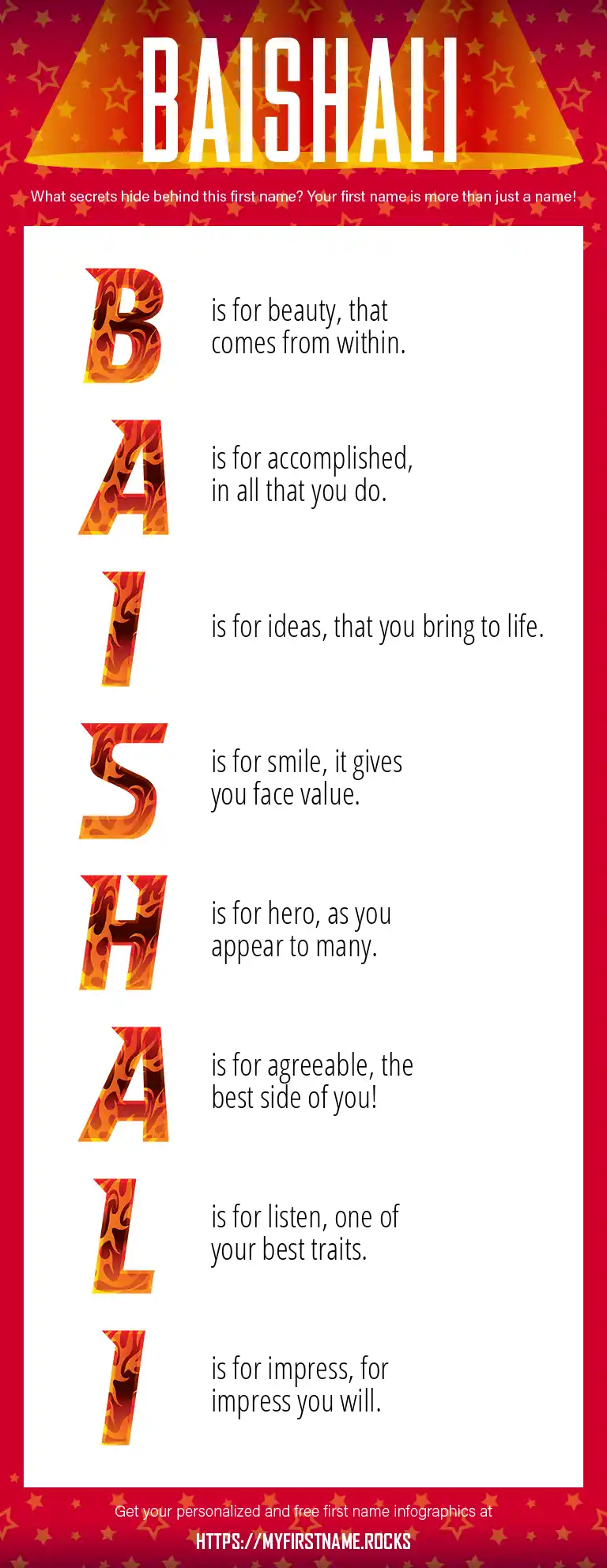 BAISHALI

What secrets hide behind this first name? Your first name is more than just a name!

B is for beauty, that comes from within.

A is for accomplished, in all that you do.

I is for ideas, that you bring to life.

S is for smile, it gives you face value.

H is for hero, as you appear to many.

A is for agreeable, the best side of you!

L is for listen, one of your best traits.

I is for impress, for impress you will.

Get your personalized and free first name infographics at

HTTPS://MYFIRSTNAME.ROCKS