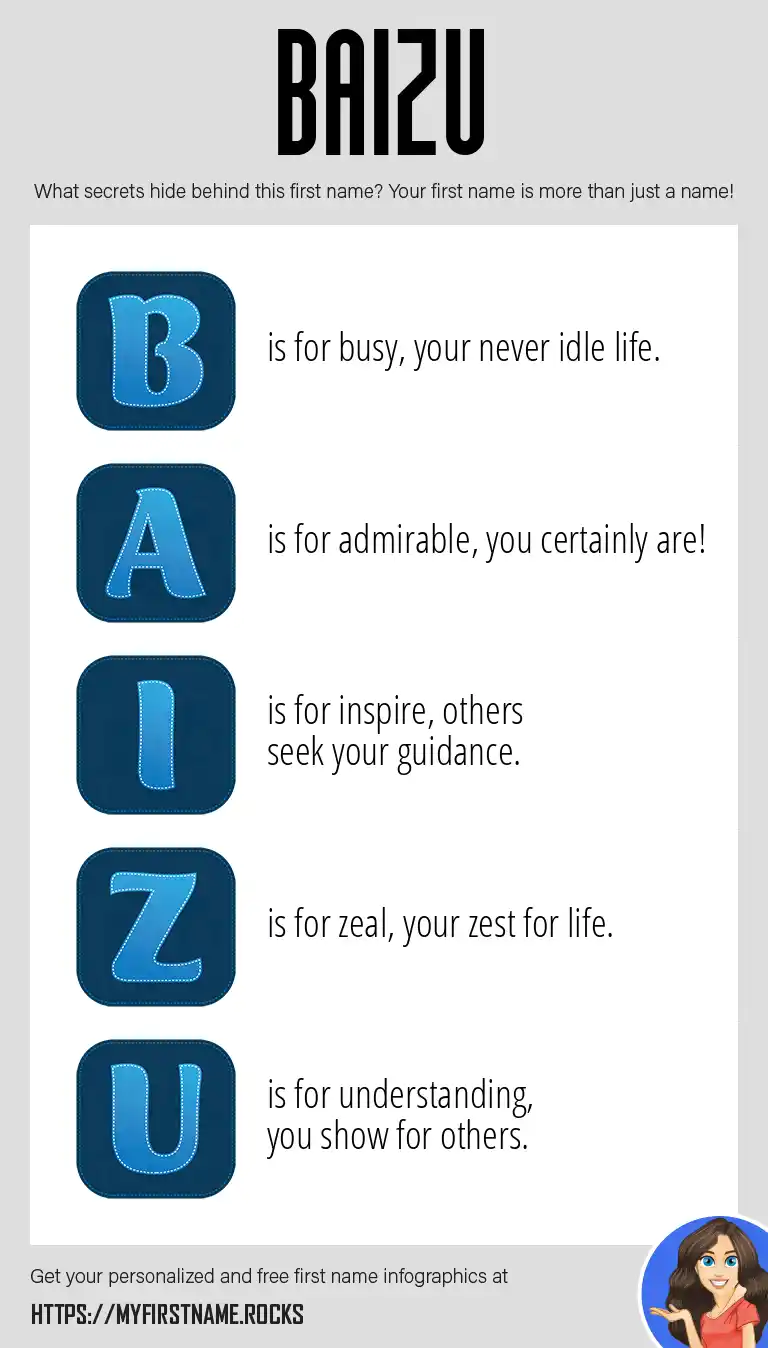 BAIZU

What secrets hide behind this first name? Your first name is more than just a name!

B is for busy, your never idle life.

A is for admirable, you certainly are!

I is for inspire, others seek your guidance.

Z is for zeal, your zest for life.

U is for understanding, you show for others.

Get your personalized and free first name infographics at

HTTPS://MYFIRSTNAME.ROCKS