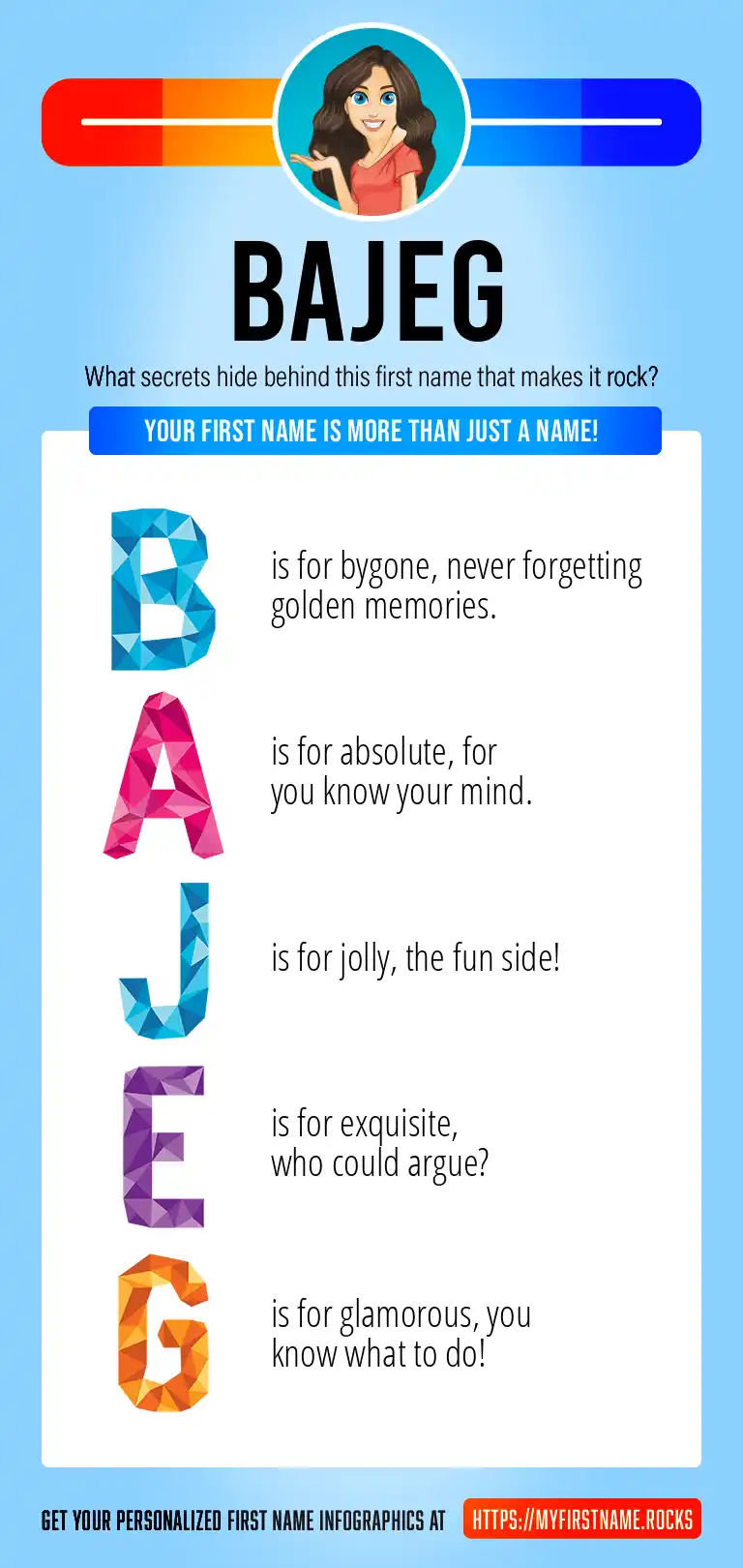 BAJEG

What secrets hide behind this first name that makes it rock?

YOUR FIRST NAME IS MORE THAN JUST A NAME!

B is for bygone, never forgetting golden memories.

A is for absolute, for you know your mind.

J is for jolly, the fun side!

E is for exquisite, who could argue?

G is for glamorous, you know what to do!

GET YOUR PERSONALIZED FIRST NAME INFOGRAPHICS AT HTTPS://MYFIRSTNAME.ROCKS