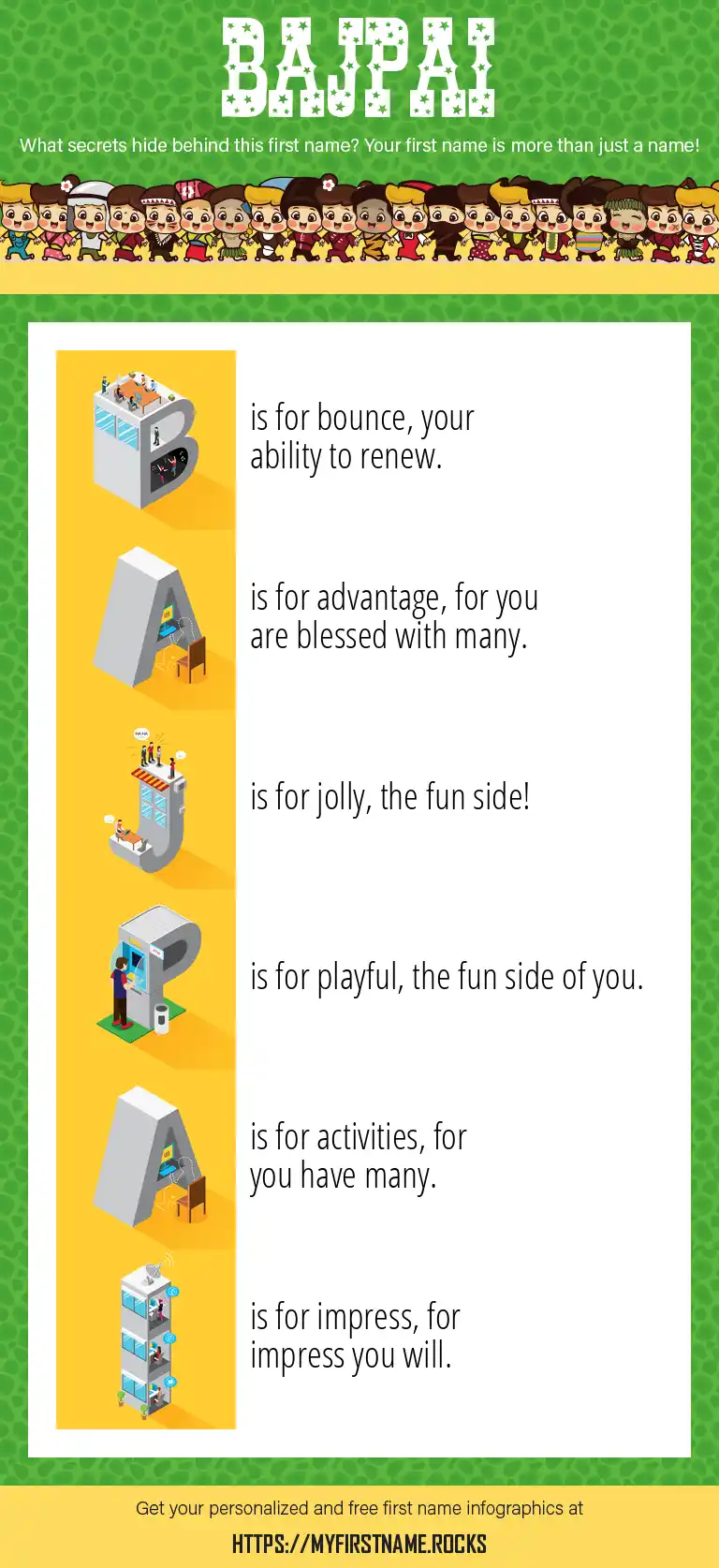 BAJPAI

What secrets hide behind this first name? Your first name is more than just a name!

B is for bounce, your ability to renew.

A is for advantage, for you are blessed with many.

J is for jolly, the fun side!

P is for playful, the fun side of you.

A is for activities, for you have many.

I is for impress, for impress you will.

Get your personalized and free first name infographics at

HTTPS://MYFIRSTNAME.ROCKS