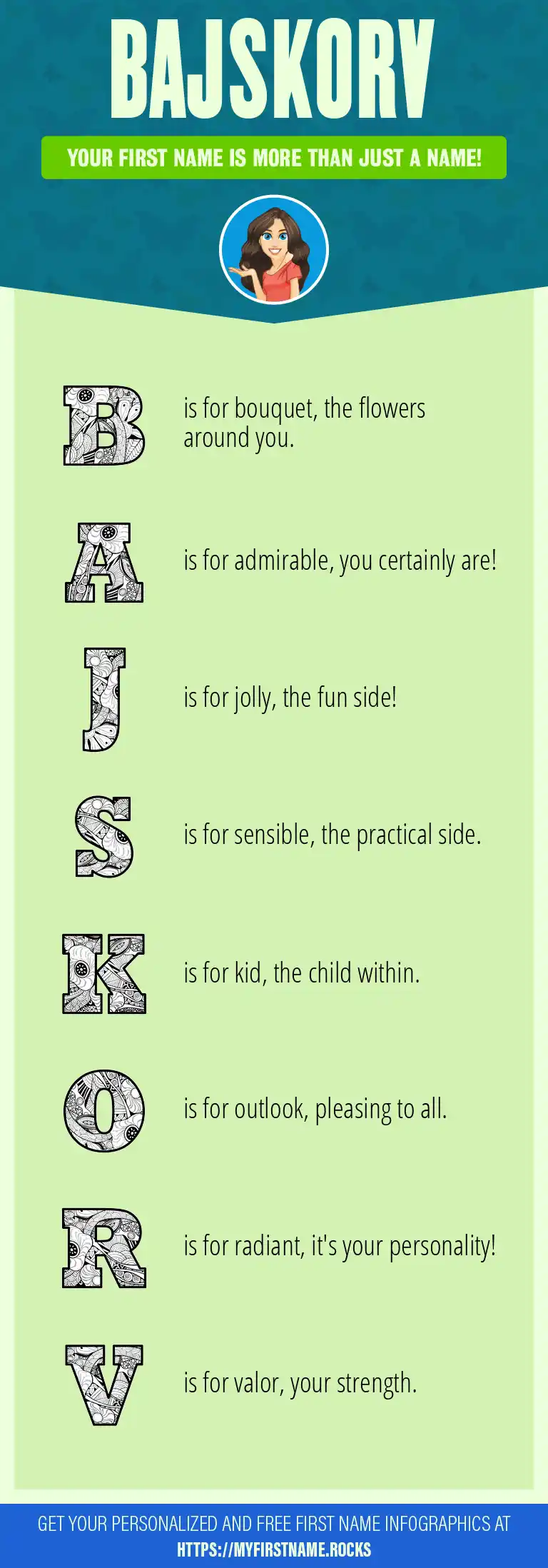 BAJSKORV

YOUR FIRST NAME IS MORE THAN JUST A NAME!

B is for bouquet, the flowers around you.

A is for admirable, you certainly are!

J is for jolly, the fun side!

S is for sensible, the practical side.

K is for kid, the child within.

O is for outlook, pleasing to all.

R is for radiant, it's your personality!

V is for valor, your strength.

GET YOUR PERSONALIZED AND FREE FIRST NAME INFOGRAPHICS AT HTTPS://MYFIRSTNAME.ROCKS