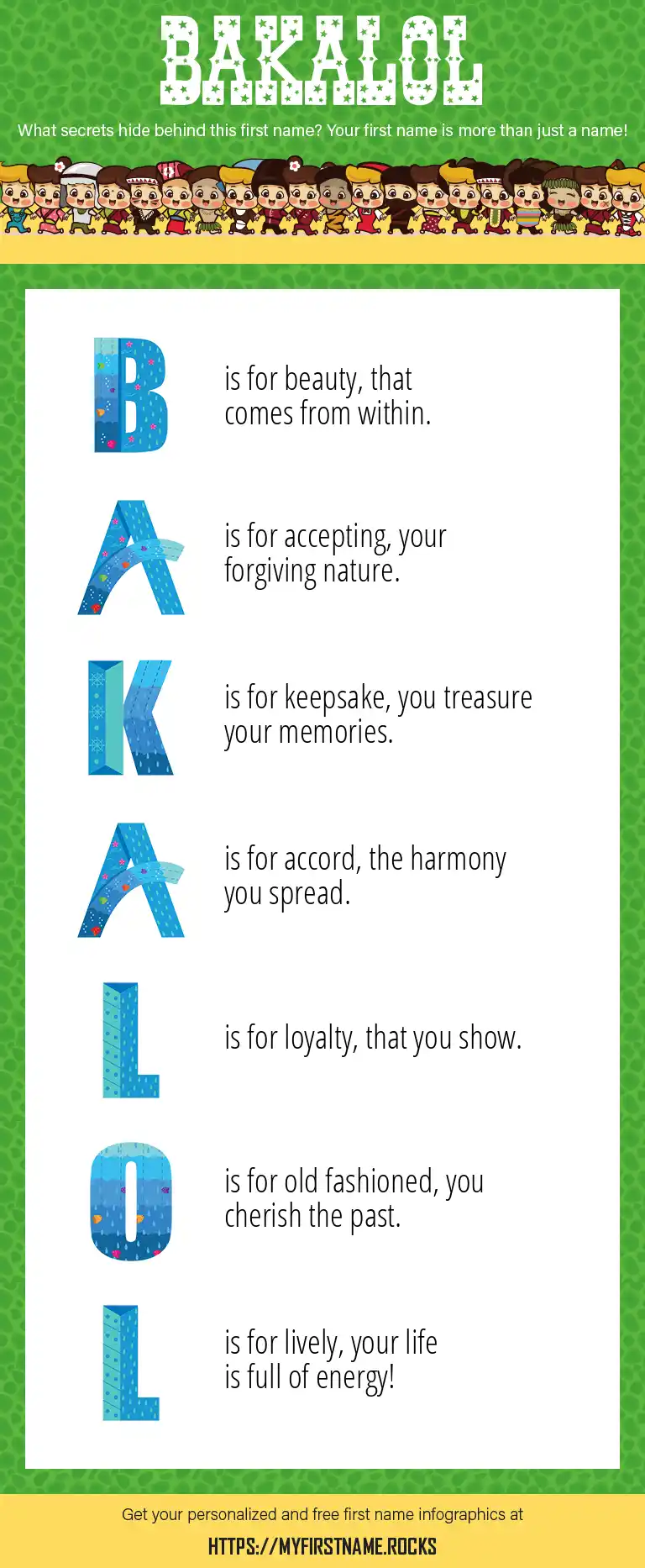 BAKALOL

What secrets hide behind this first name? Your first name is more than just a name!

B is for beauty, that comes from within.

A is for accepting, your forgiving nature.

K is for keepsake, you treasure your memories.

A is for accord, the harmony you spread.

L is for loyalty, that you show.

O is for old fashioned, you cherish the past.

L is for lively, your life is full of energy!

Get your personalized and free first name infographics at

HTTPS://MYFIRSTNAME.ROCKS