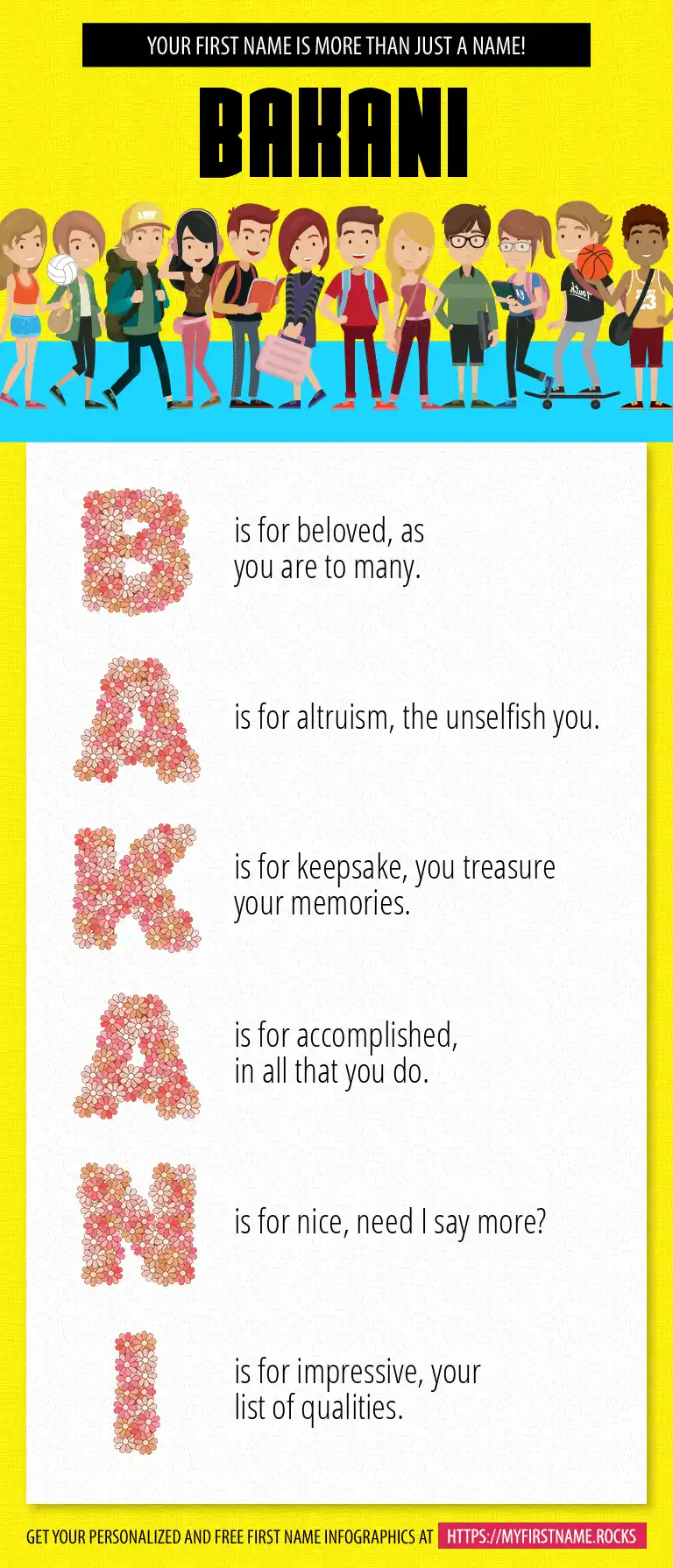 YOUR FIRST NAME IS MORE THAN JUST A NAME!

BAKANI

B is for beloved, as you are to many.

A is for altruism, the unselfish you.

K is for keepsake, you treasure your memories.

A is for accomplished, in all that you do.

N is for nice, need I say more?

I is for impressive, your list of qualities.

GET YOUR PERSONALIZED AND FREE FIRST NAME INFOGRAPHICS AT HTTPS://MYFIRSTNAME.ROCKS