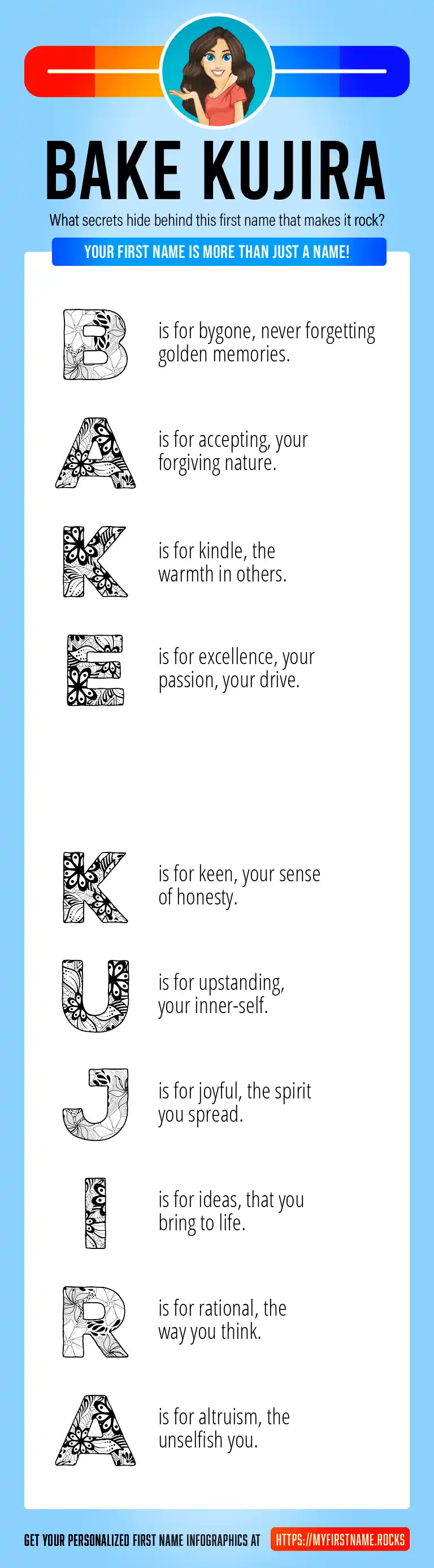 BAKE KUJIRA

What secrets hide behind this first name that makes it rock?

YOUR FIRST NAME IS MORE THAN JUST A NAME!

B is for bygone, never forgetting golden memories.

A is for accepting, your forgiving nature.

K is for kindle, the warmth in others.

E is for excellence, your passion, your drive.

K is for keen, your sense of honesty.

U is for upstanding, your inner-self.

J is for joyful, the spirit you spread.

I is for ideas, that you bring to life.

R is for rational, the way you think.

A is for altruism, the unselfish you.

GET YOUR PERSONALIZED FIRST NAME INFOGRAPHICS AT HTTPS://MYFIRSTNAME.ROCKS