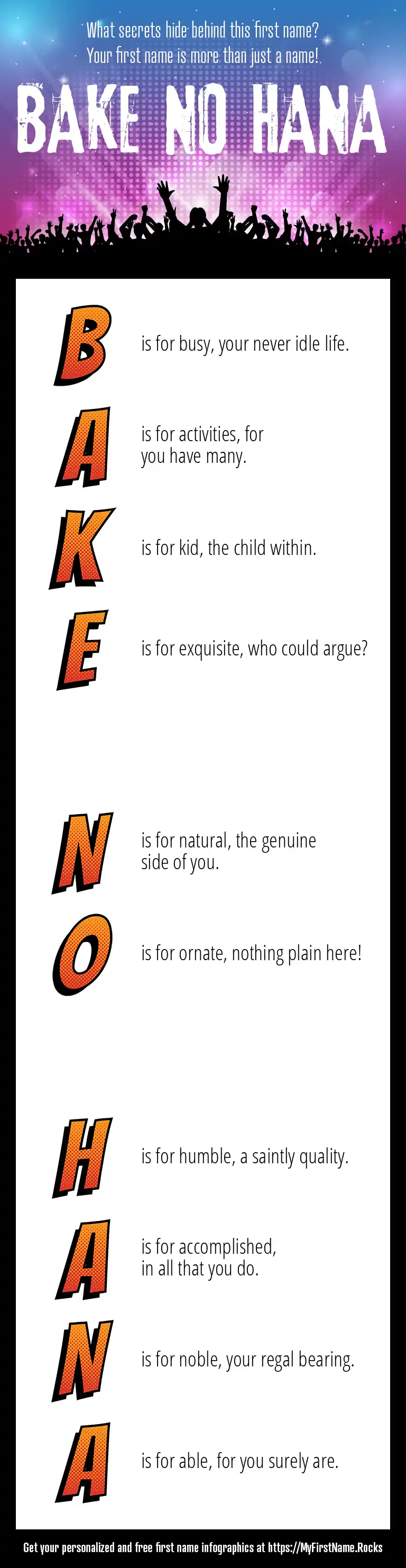 What secrets hide behind this first name?
Your first name is more than just a name!

BAKE NO HANA

B is for busy, your never idle life.

A is for activities, for you have many.

K is for kid, the child within.

E is for exquisite, who could argue?

N is for natural, the genuine side of you.

O is for ornate, nothing plain here!

H is for humble, a saintly quality.

A is for accomplished, in all that you do.

N is for noble, your regal bearing.

A is for able, for you surely are.

Get your personalized and free first name infographics at https://MyFirstName.Rocks