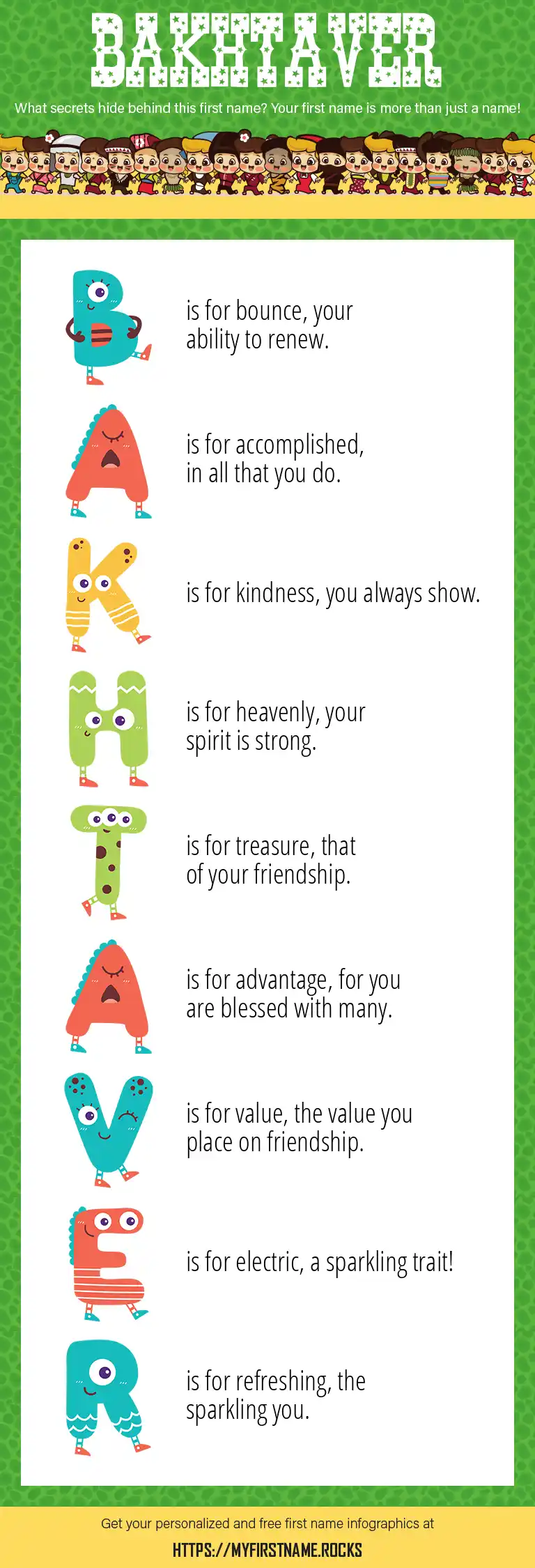 BAKHTAVER

What secrets hide behind this first name? Your first name is more than just a name!

B is for bounce, your ability to renew.

A is for accomplished, in all that you do.

K is for kindness, you always show.

H is for heavenly, your spirit is strong.

T is for treasure, that of your friendship.

A is for advantage, for you are blessed with many.

V is for value, the value you place on friendship.

E is for electric, a sparkling trait!

R is for refreshing, the sparkling you.

Get your personalized and free first name infographics at

HTTPS://MYFIRSTNAME.ROCKS