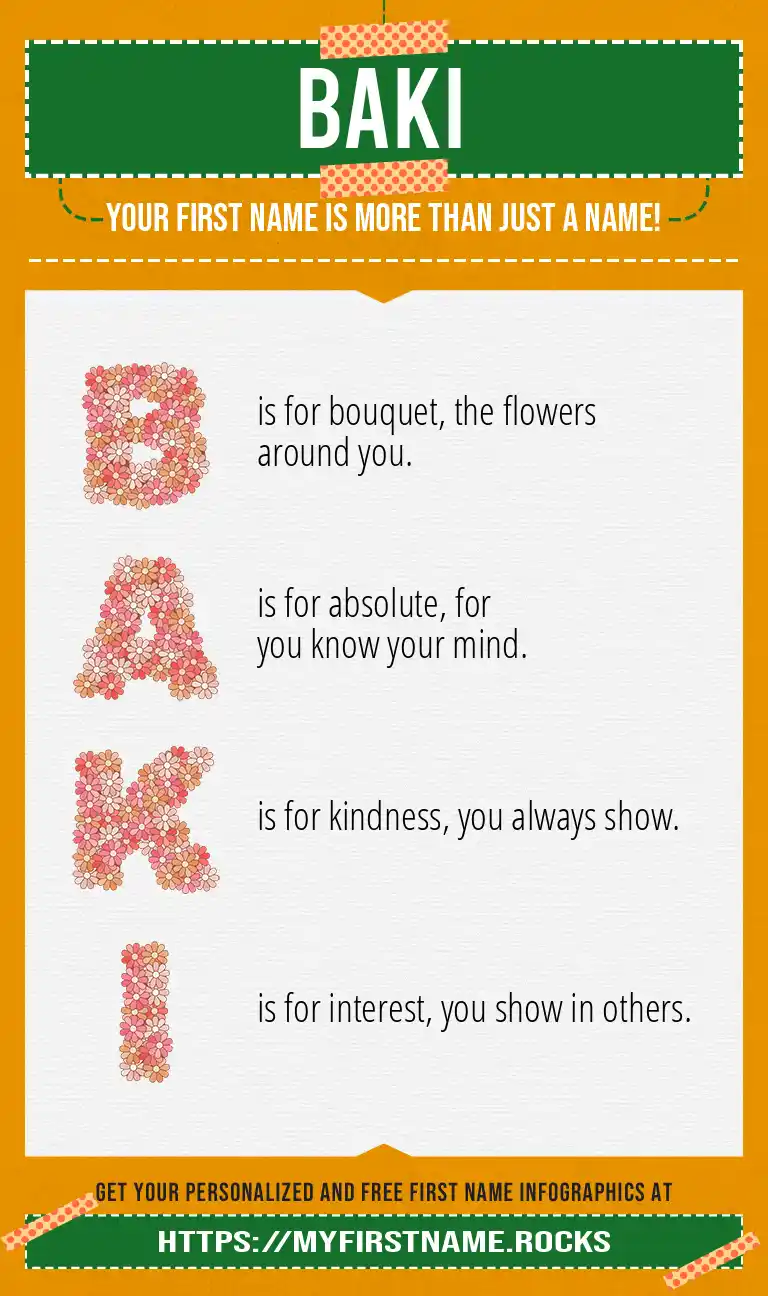 BAKI

YOUR FIRST NAME IS MORE THAN JUST A NAME!

B is for bouquet, the flowers around you.

A is for absolute, for you know your mind.

K is for kindness, you always show.

I is for interest, you show in others.

GET YOUR PERSONALIZED AND FREE FIRST NAME INFOGRAPHICS AT

HTTPS://MYFIRSTNAME.ROCKS