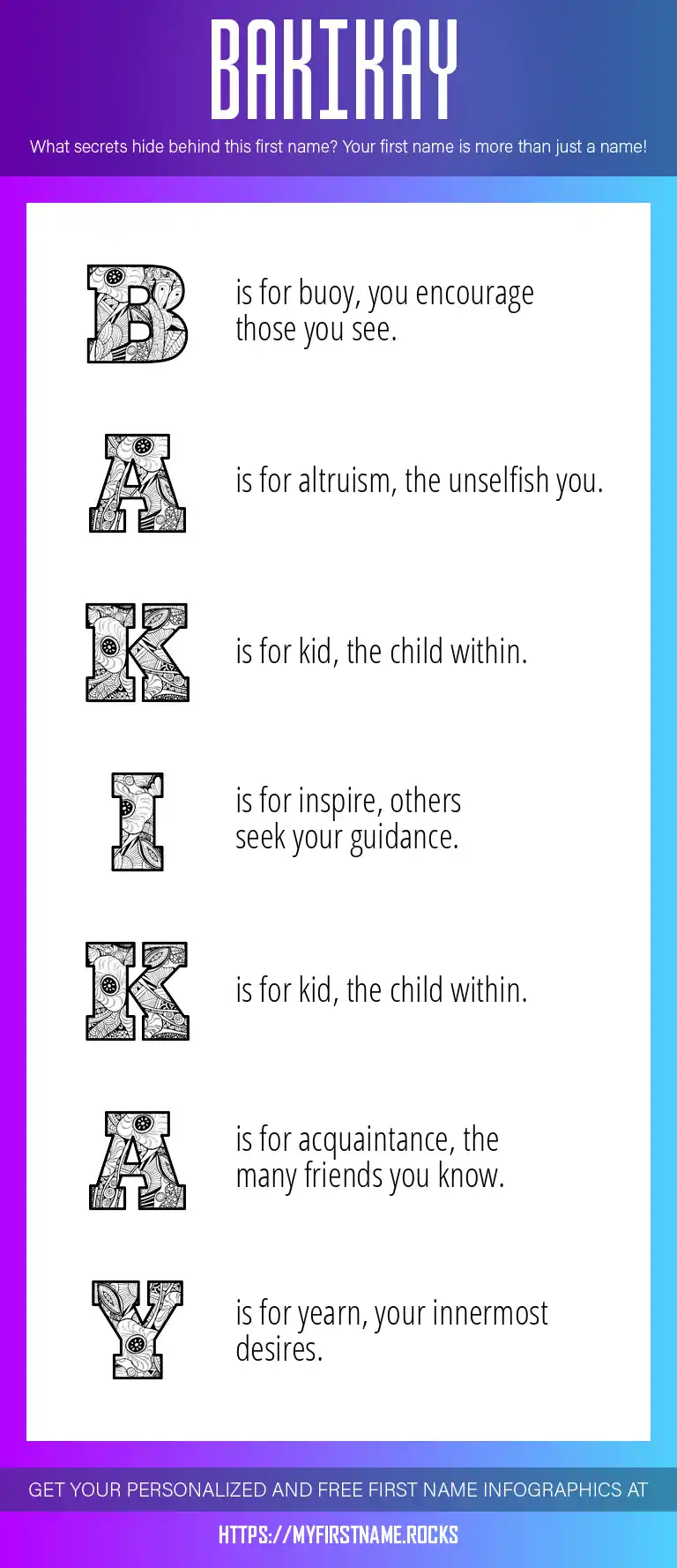 BAKIKAY

What secrets hide behind this first name? Your first name is more than just a name!

B is for buoy, you encourage those you see.

A is for altruism, the unselfish you.

K is for kid, the child within.

I is for inspire, others seek your guidance.

K is for kid, the child within.

A is for acquaintance, the many friends you know.

Y is for yearn, your innermost desires.

GET YOUR PERSONALIZED AND FREE FIRST NAME INFOGRAPHICS AT

HTTPS://MYFIRSTNAME.ROCKS