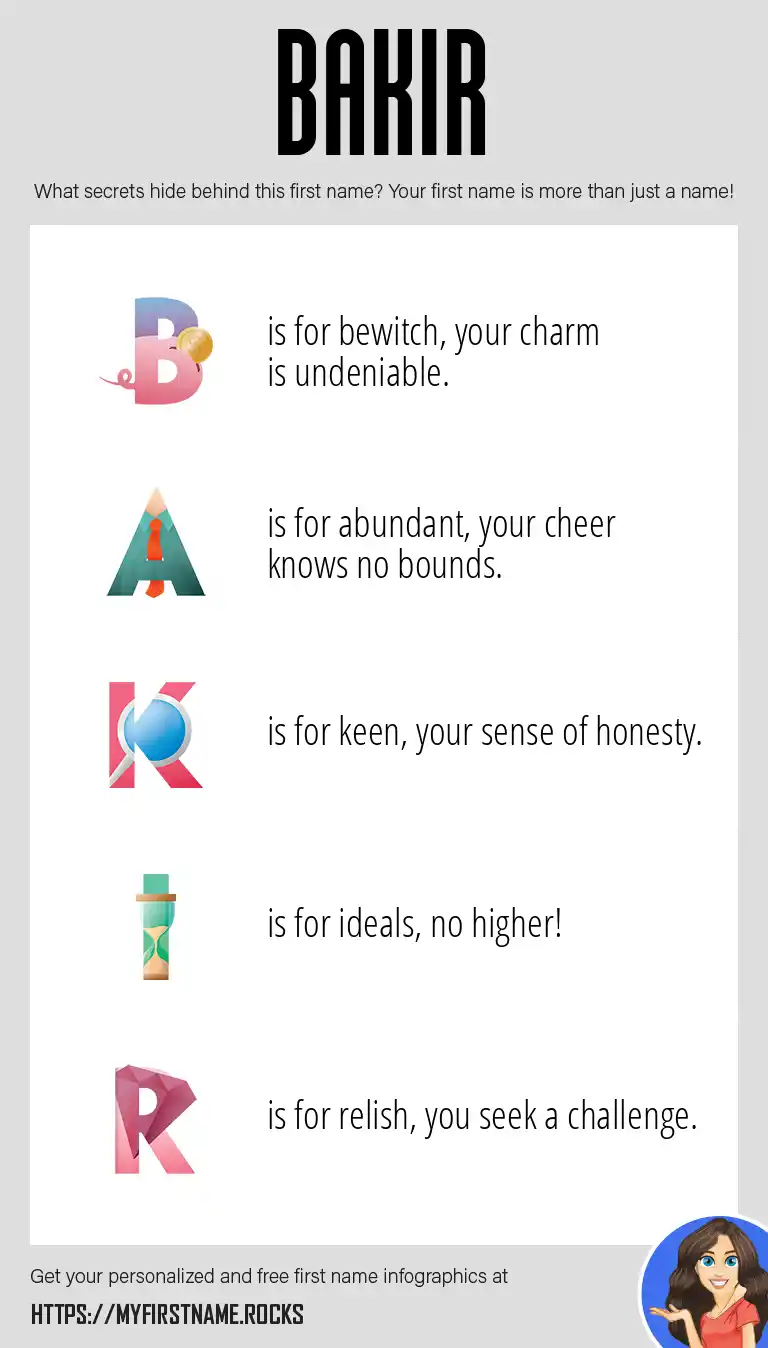 BAKIR

What secrets hide behind this first name? Your first name is more than just a name!

B is for bewitch, your charm is undeniable.

A is for abundant, your cheer knows no bounds.

K is for keen, your sense of honesty.

I is for ideals, no higher!

R is for relish, you seek a challenge.

Get your personalized and free first name infographics at

HTTPS://MYFIRSTNAME.ROCKS