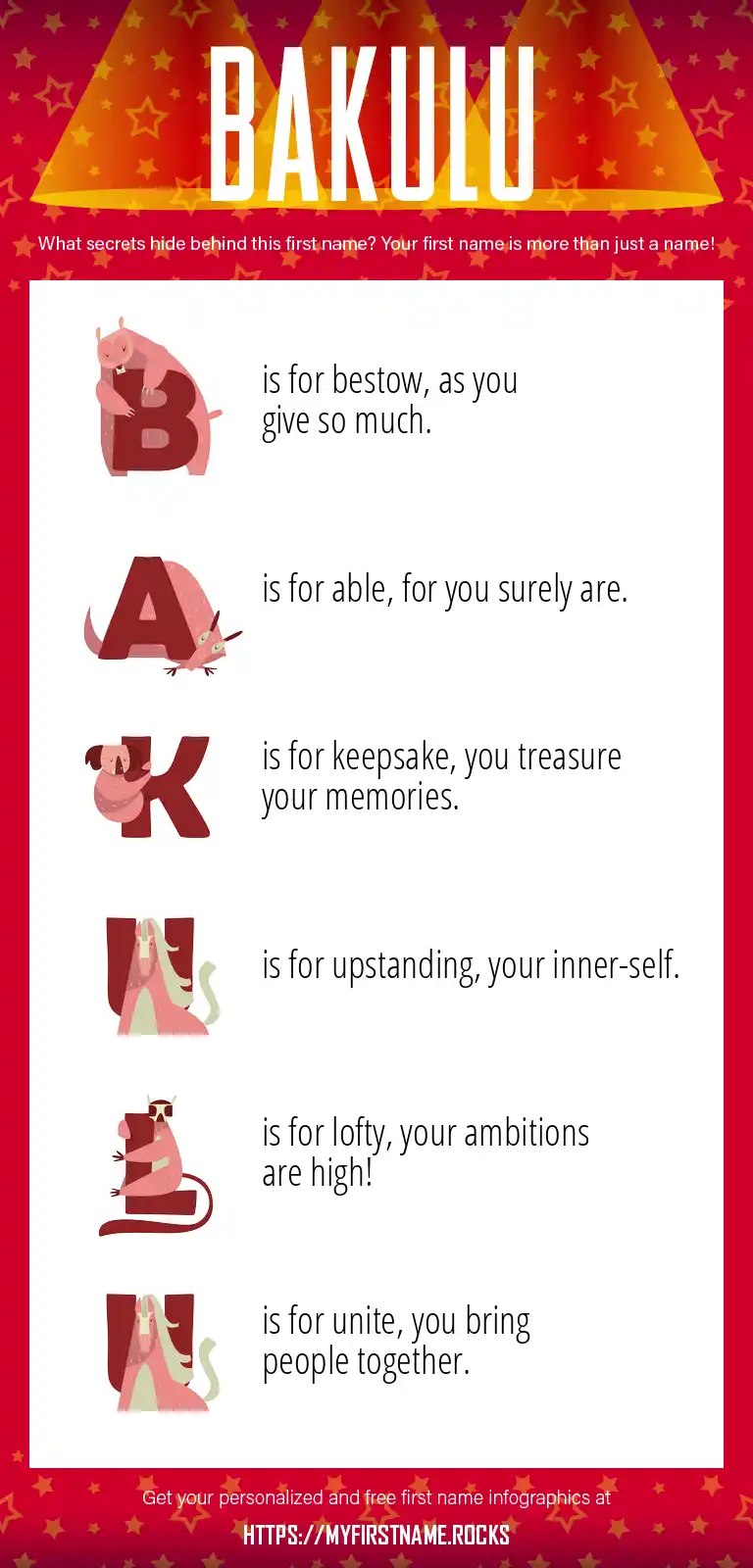 BAKULU

What secrets hide behind this first name? Your first name is more than just a name!

B is for bestow, as you give so much.

A is for able, for you surely are.

K is for keepsake, you treasure your memories.

U is for upstanding, your inner-self.

L is for lofty, your ambitions are high!

U is for unite, you bring people together.

Get your personalized and free first name infographics at

HTTPS://MYFIRSTNAME.ROCKS