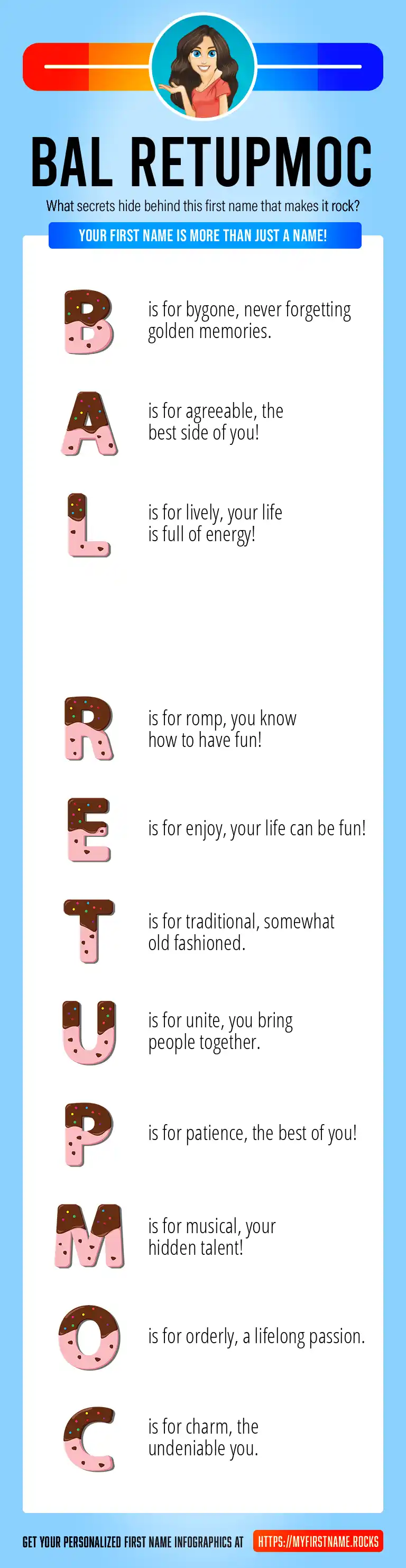 BAL RETUPMOC

What secrets hide behind this first name that makes it rock?

YOUR FIRST NAME IS MORE THAN JUST A NAME!

B is for bygone, never forgetting golden memories.

A is for agreeable, the best side of you!

L is for lively, your life is full of energy!

R is for romp, you know how to have fun!

E is for enjoy, your life can be fun!

T is for traditional, somewhat old fashioned.

U is for unite, you bring people together.

P is for patience, the best of you!

M is for musical, your hidden talent!

O is for orderly, a lifelong passion.

C is for charm, the undeniable you.

GET YOUR PERSONALIZED FIRST NAME INFOGRAPHICS AT HTTPS://MYFIRSTNAME.ROCKS