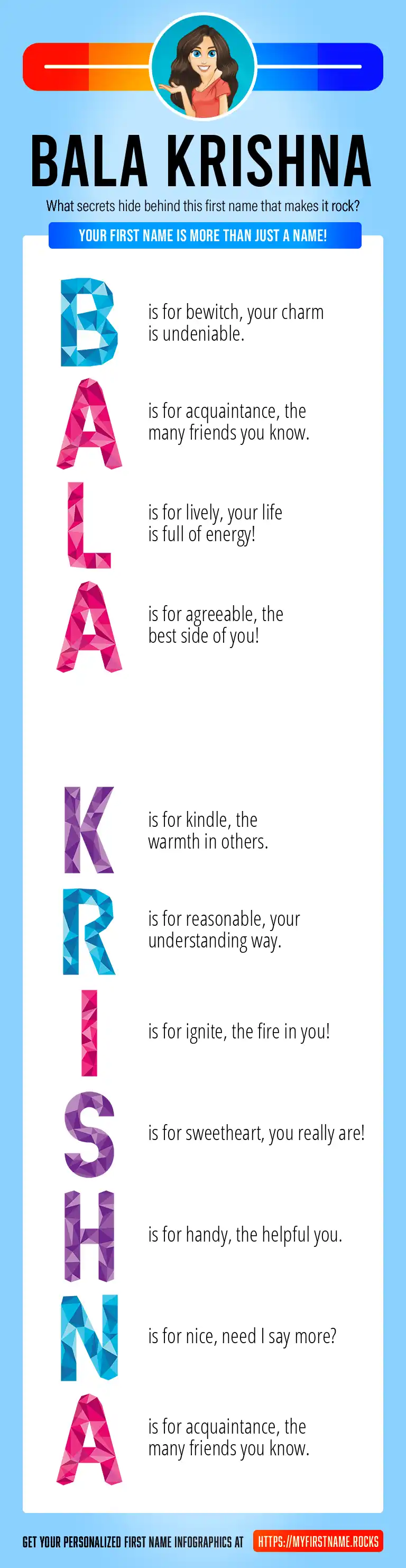 BALA KRISHNA

What secrets hide behind this first name that makes it rock?

YOUR FIRST NAME IS MORE THAN JUST A NAME!

B is for bewitch, your charm is undeniable.

A is for acquaintance, the many friends you know.

L is for lively, your life is full of energy!

A is for agreeable, the best side of you!

K is for kindle, the warmth in others.

R is for reasonable, your understanding way.

I is for ignite, the fire in you!

S is for sweetheart, you really are!

H is for handy, the helpful you.

N is for nice, need I say more?

A is for acquaintance, the many friends you know.

GET YOUR PERSONALIZED FIRST NAME INFOGRAPHICS AT HTTPS://MYFIRSTNAME.ROCKS