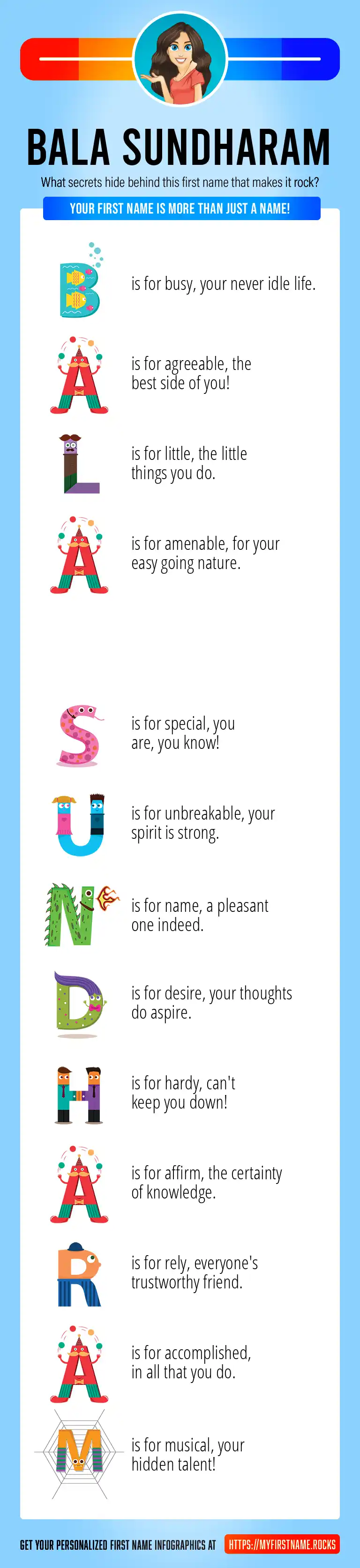 BALA SUNDHARAM

What secrets hide behind this first name that makes it rock?

YOUR FIRST NAME IS MORE THAN JUST A NAME!

B is for busy, your never idle life.

A is for agreeable, the best side of you!

L is for little, the little things you do.

A is for amenable, for your easy going nature.

S is for special, you are, you know!

U is for unbreakable, your spirit is strong.

N is for name, a pleasant one indeed.

D is for desire, your thoughts do aspire.

H is for hardy, can't keep you down!

A is for affirm, the certainty of knowledge.

R is for rely, everyone's trustworthy friend.

A is for accomplished, in all that you do.

M is for musical, your hidden talent!

GET YOUR PERSONALIZED FIRST NAME INFOGRAPHICS AT HTTPS://MYFIRSTNAME.ROCKS