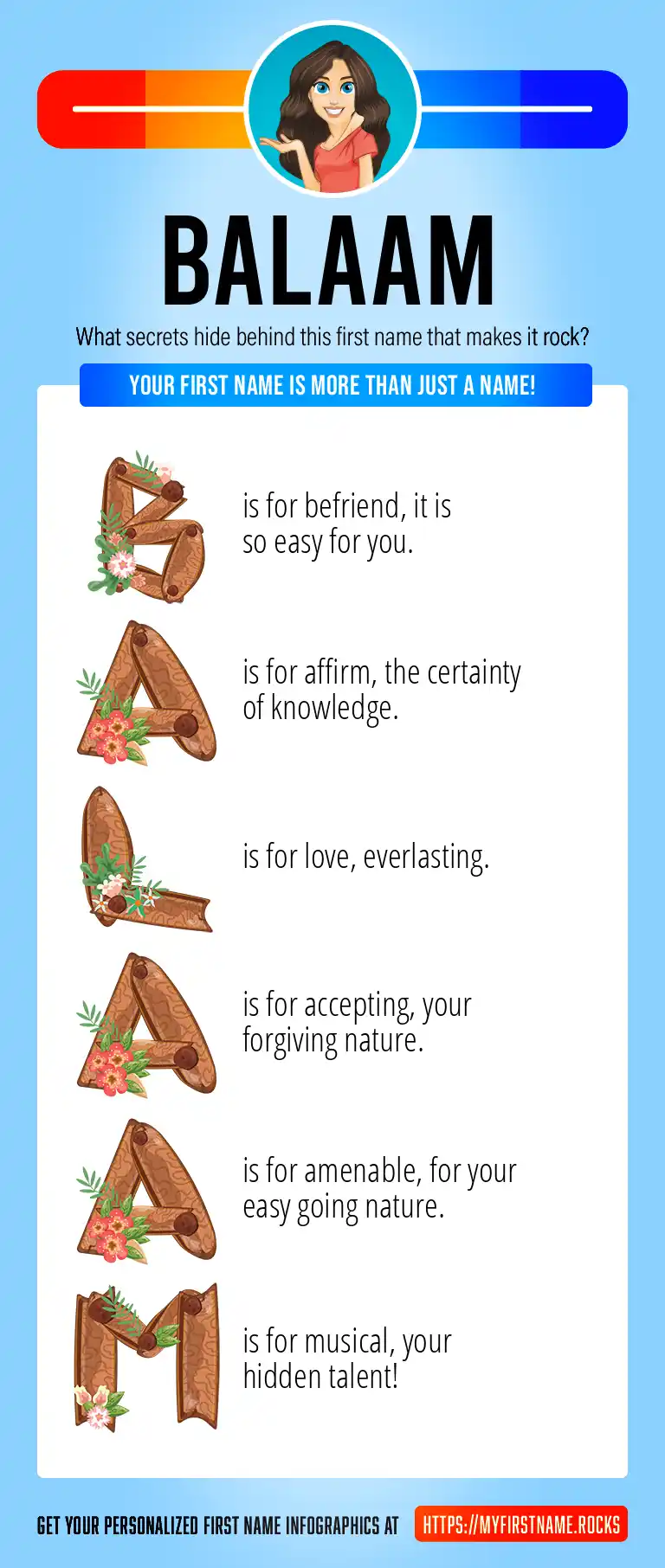 BALAAM

What secrets hide behind this first name that makes it rock?

YOUR FIRST NAME IS MORE THAN JUST A NAME!

B is for befriend, it is so easy for you.

A is for affirm, the certainty of knowledge.

L is for love, everlasting.

A is for accepting, your forgiving nature.

A is for amenable, for your easy going nature.

M is for musical, your hidden talent!

GET YOUR PERSONALIZED FIRST NAME INFOGRAPHICS AT HTTPS://MYFIRSTNAME.ROCKS