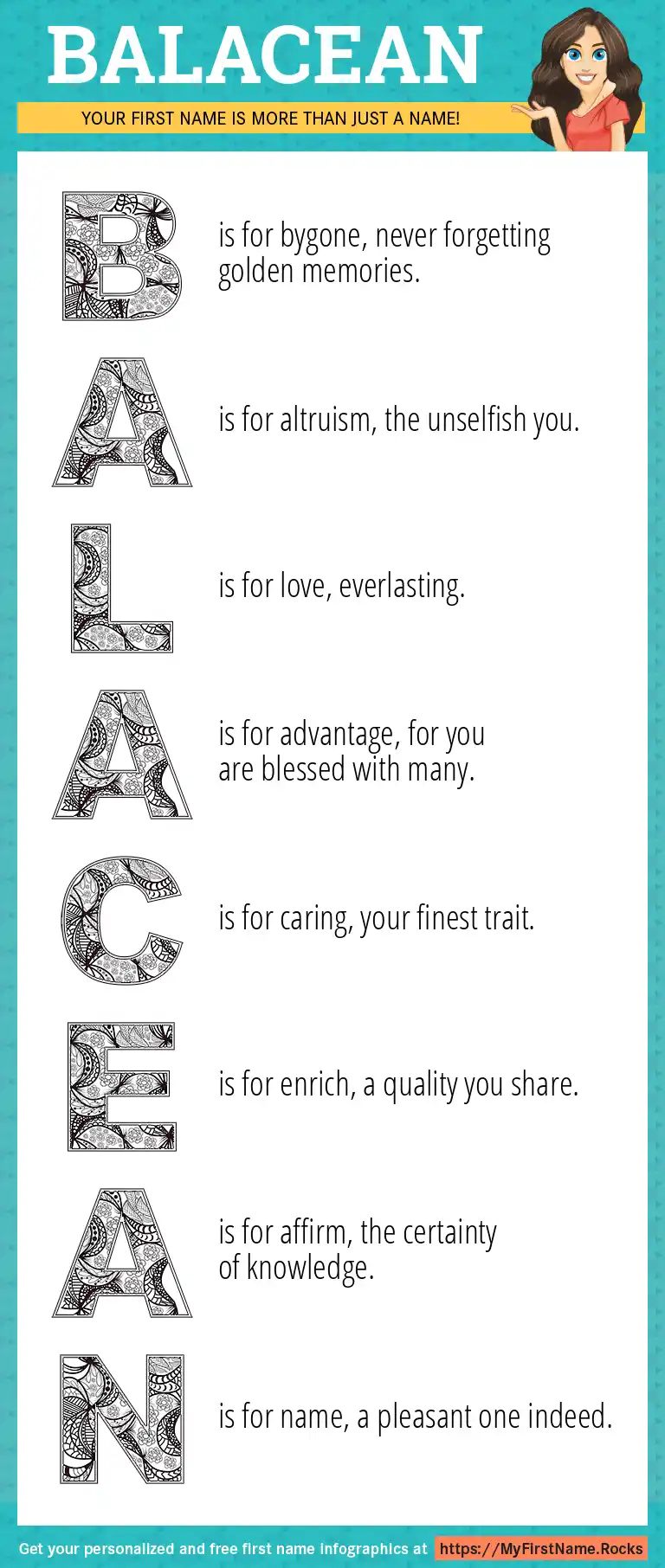 BALACEAN

YOUR FIRST NAME IS MORE THAN JUST A NAME!

B is for bygone, never forgetting golden memories.

A is for altruism, the unselfish you.

L is for love, everlasting.

A is for advantage, for you are blessed with many.

C is for caring, your finest trait.

E is for enrich, a quality you share.

A is for affirm, the certainty of knowledge.

N is for name, a pleasant one indeed.

Get your personalized and free first name infographics at https://MyFirstName.Rocks