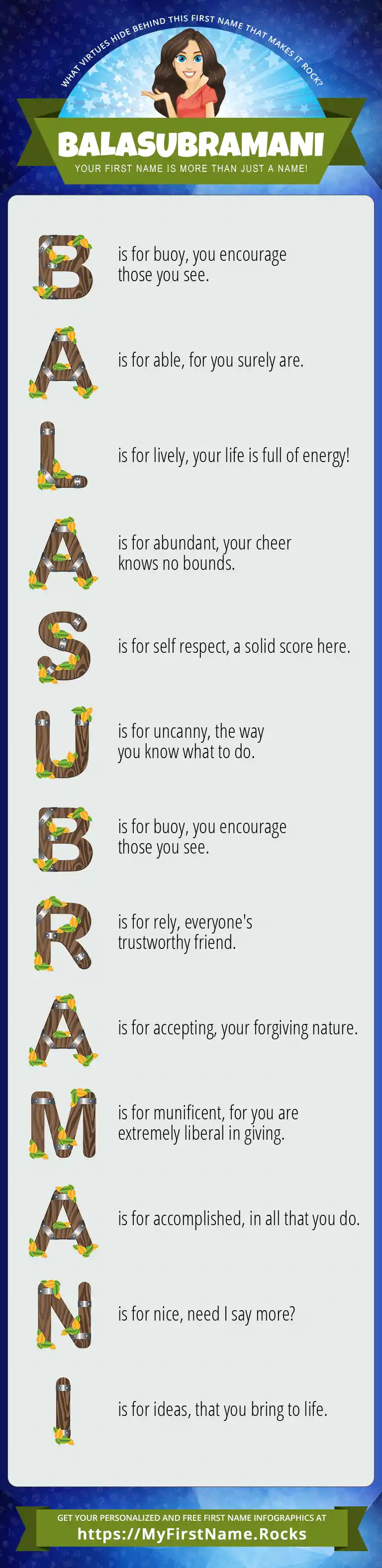 WHAT VIRTUES HIDE BEHIND THIS FIRST NAME THAT MAKES IT ROCK?

BALASUBRAMANI

YOUR FIRST NAME IS MORE THAN JUST A NAME!

B is for buoy, you encourage those you see.

A is for able, for you surely are.

L is for lively, your life is full of energy!

A is for abundant, your cheer knows no bounds.

S is for self respect, a solid score here.

U is for uncanny, the way you know what to do.

B is for buoy, you encourage those you see.

R is for rely, everyone's trustworthy friend.

A is for accepting, your forgiving nature.

M is for munificent, for you are extremely liberal in giving.

A is for accomplished, in all that you do.

N is for nice, need I say more?

I is for ideas, that you bring to life.

GET YOUR PERSONALIZED AND FREE FIRST NAME INFOGRAPHICS AT

https://MyFirstName.Rocks