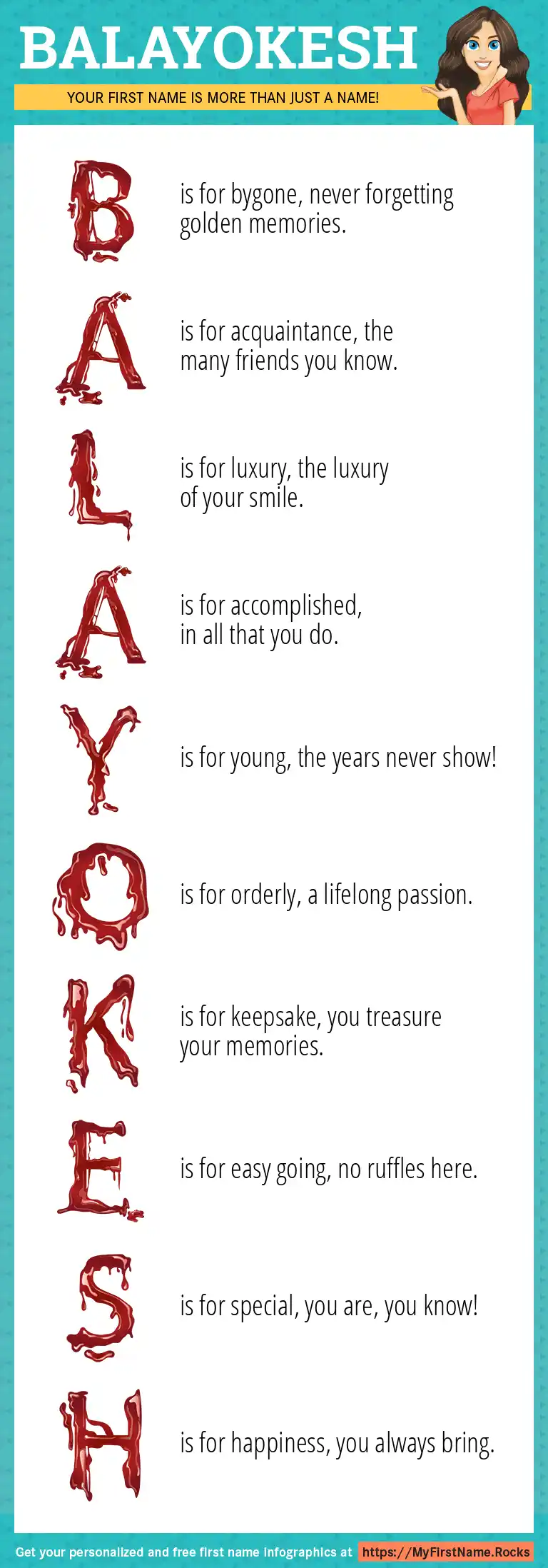 BALAYOKESH

YOUR FIRST NAME IS MORE THAN JUST A NAME!

B is for bygone, never forgetting golden memories.

A is for acquaintance, the many friends you know.

L is for luxury, the luxury of your smile.

A is for accomplished, in all that you do.

Y is for young, the years never show!

O is for orderly, a lifelong passion.

K is for keepsake, you treasure your memories.

E is for easy going, no ruffles here.

S is for special, you are, you know!

H is for happiness, you always bring.

Get your personalized and free first name infographics at https://MyFirstName.Rocks