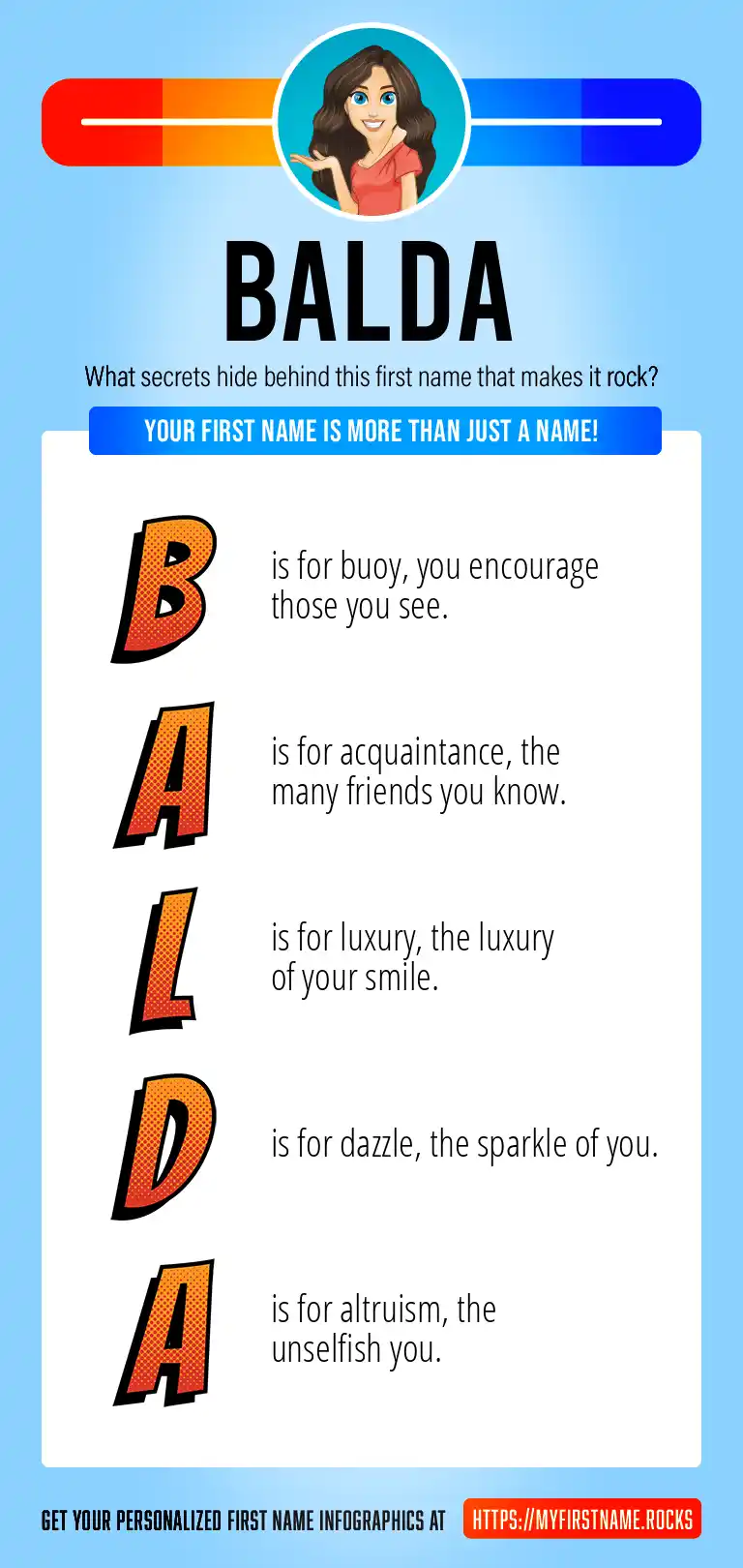 BALDA

What secrets hide behind this first name that makes it rock?

YOUR FIRST NAME IS MORE THAN JUST A NAME!

B is for buoy, you encourage those you see.

A is for acquaintance, the many friends you know.

L is for luxury, the luxury of your smile.

D is for dazzle, the sparkle of you.

A is for altruism, the unselfish you.

GET YOUR PERSONALIZED FIRST NAME INFOGRAPHICS AT HTTPS://MYFIRSTNAME.ROCKS