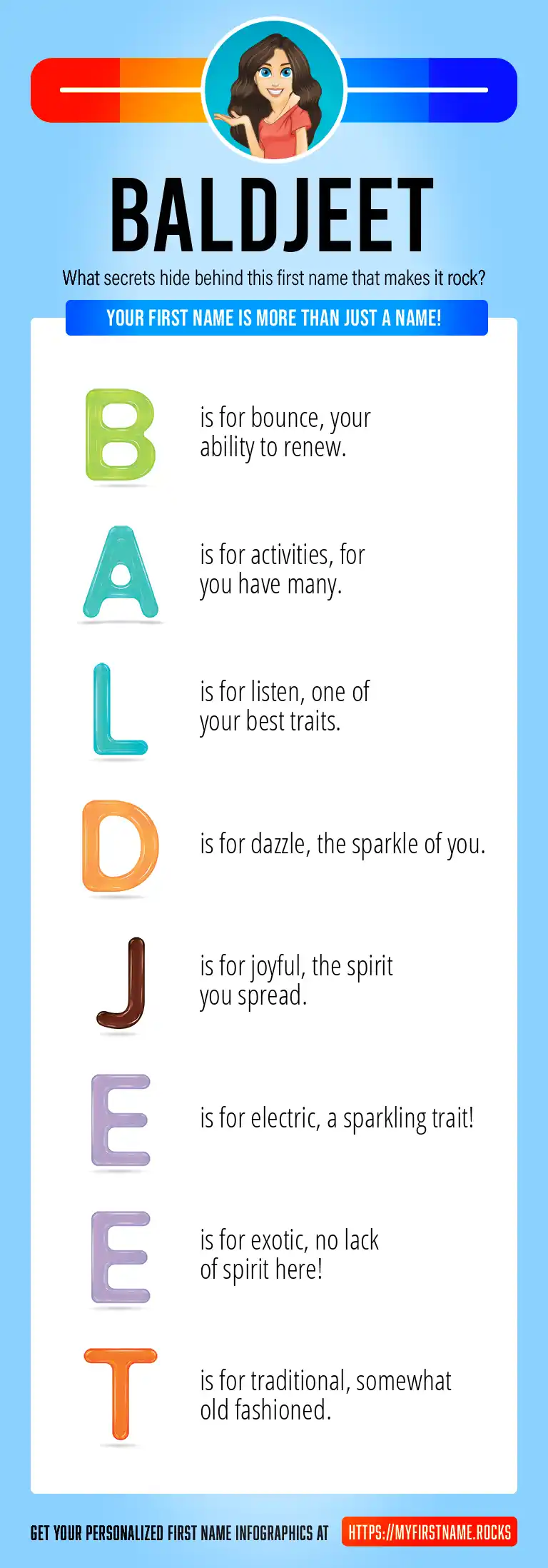 BALDJEET

What secrets hide behind this first name that makes it rock?

YOUR FIRST NAME IS MORE THAN JUST A NAME!

B is for bounce, your ability to renew.

A is for activities, for you have many.

L is for listen, one of your best traits.

D is for dazzle, the sparkle of you.

J is for joyful, the spirit you spread.

E is for electric, a sparkling trait!

E is for exotic, no lack of spirit here!

T is for traditional, somewhat old fashioned.

GET YOUR PERSONALIZED FIRST NAME INFOGRAPHICS AT HTTPS://MYFIRSTNAME.ROCKS