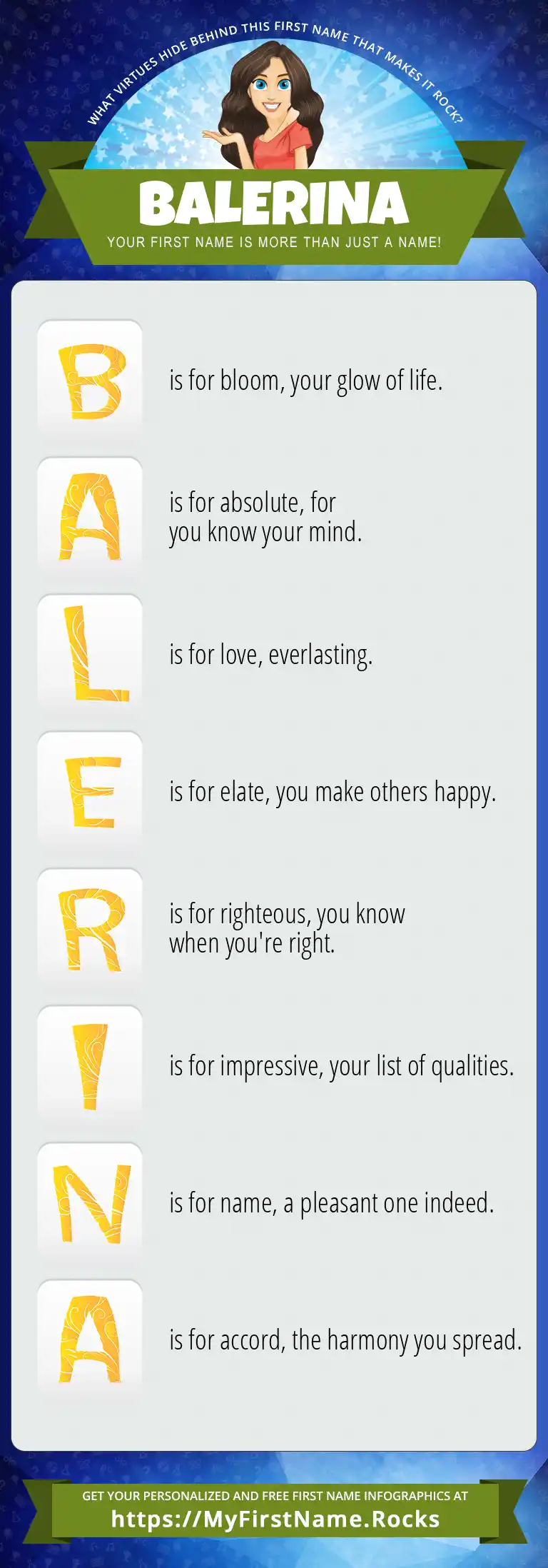 WHAT VIRTUES HIDE BEHIND THIS FIRST NAME THAT MAKES IT ROCK?

BALERINA

YOUR FIRST NAME IS MORE THAN JUST A NAME!

B is for bloom, your glow of life.

A is for absolute, for you know your mind.

L is for love, everlasting.

E is for elate, you make others happy.

R is for righteous, you know when you're right.

I is for impressive, your list of qualities.

N is for name, a pleasant one indeed.

A is for accord, the harmony you spread.

GET YOUR PERSONALIZED AND FREE FIRST NAME INFOGRAPHICS AT
https://MyFirstName.Rocks