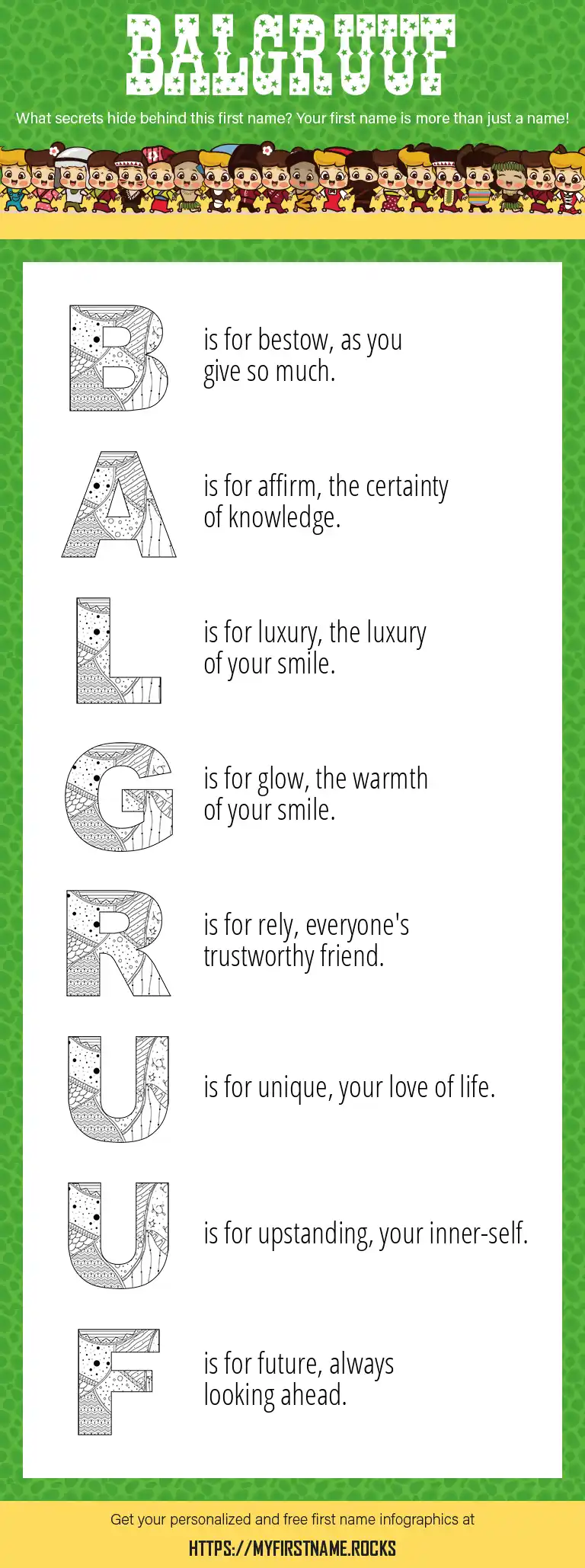 BALGRUUF

What secrets hide behind this first name? Your first name is more than just a name!

B is for bestow, as you give so much.

A is for affirm, the certainty of knowledge.

L is for luxury, the luxury of your smile.

G is for glow, the warmth of your smile.

R is for rely, everyone's trustworthy friend.

U is for unique, your love of life.

U is for upstanding, your inner-self.

F is for future, always looking ahead.

Get your personalized and free first name infographics at

HTTPS://MYFIRSTNAME.ROCKS