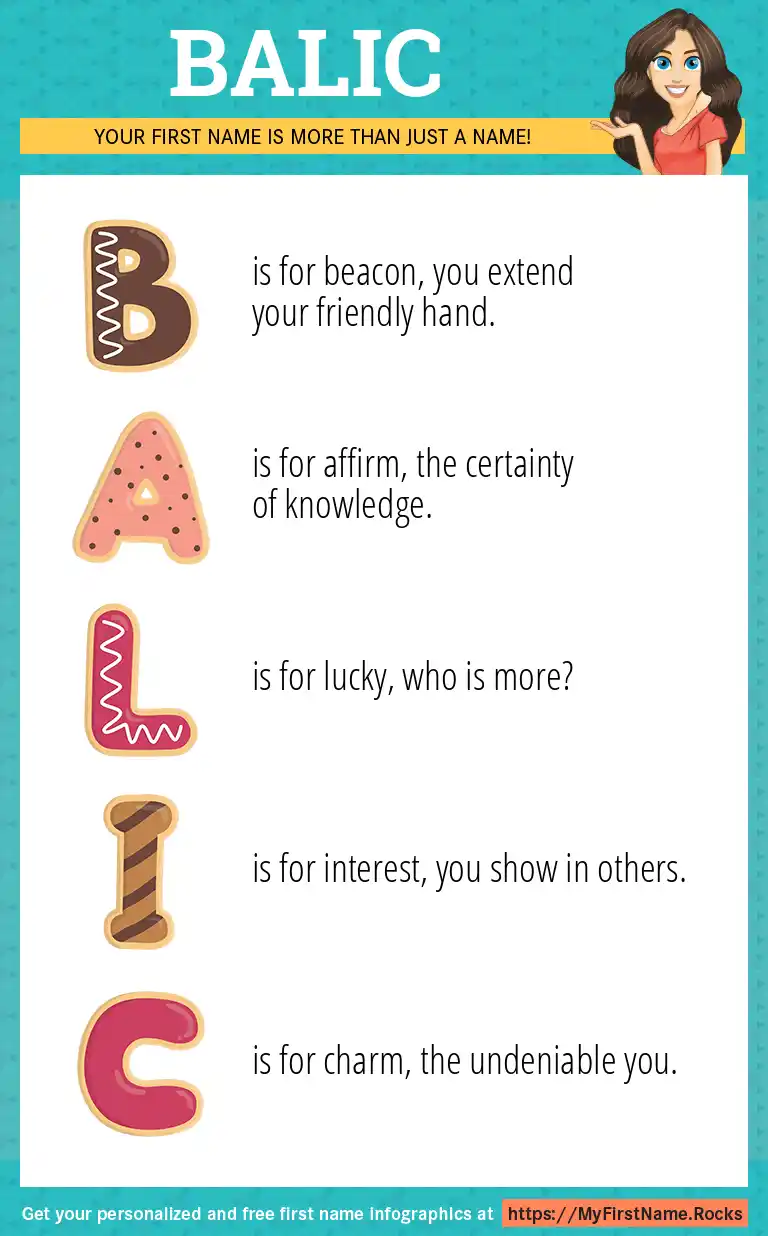 BALIC

YOUR FIRST NAME IS MORE THAN JUST A NAME!

B is for beacon, you extend your friendly hand.

A is for affirm, the certainty of knowledge.

L is for lucky, who is more?

I is for interest, you show in others.

C is for charm, the undeniable you.

Get your personalized and free first name infographics at https://MyFirstName.Rocks