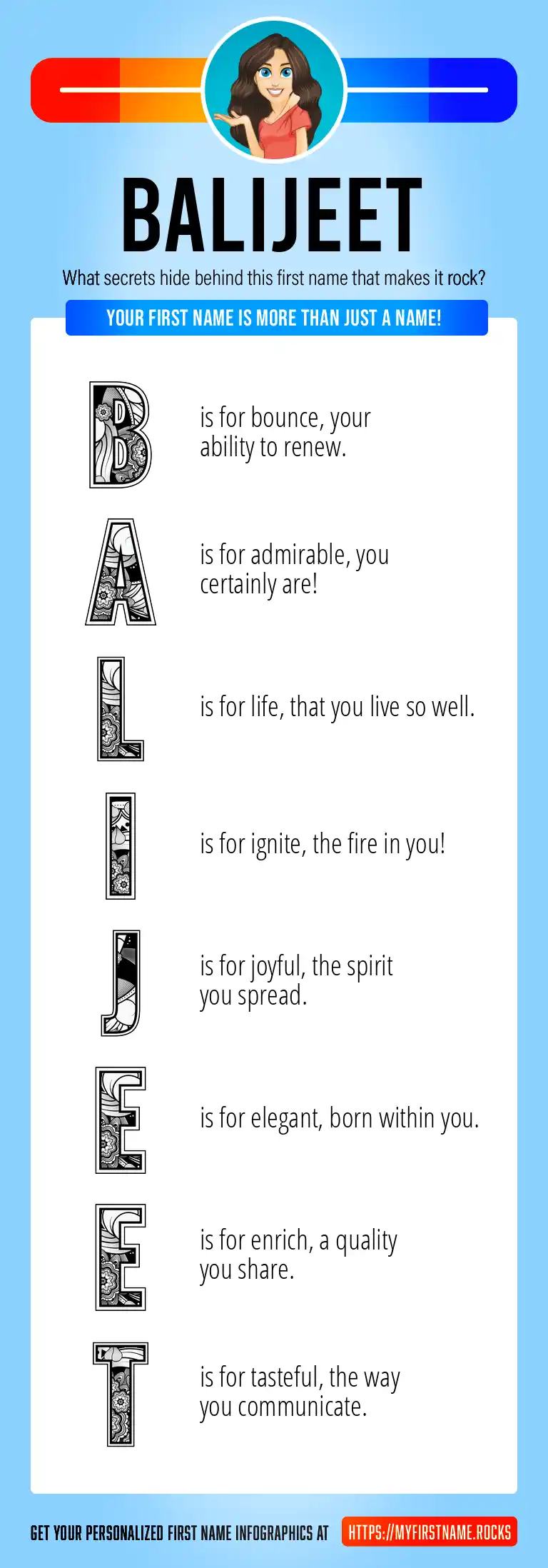 BALIJEET

What secrets hide behind this first name that makes it rock?

YOUR FIRST NAME IS MORE THAN JUST A NAME!

B is for bounce, your ability to renew.

A is for admirable, you certainly are!

L is for life, that you live so well.

I is for ignite, the fire in you!

J is for joyful, the spirit you spread.

E is for elegant, born within you.

E is for enrich, a quality you share.

T is for tasteful, the way you communicate.

GET YOUR PERSONALIZED FIRST NAME INFOGRAPHICS AT HTTPS://MYFIRSTNAME.ROCKS