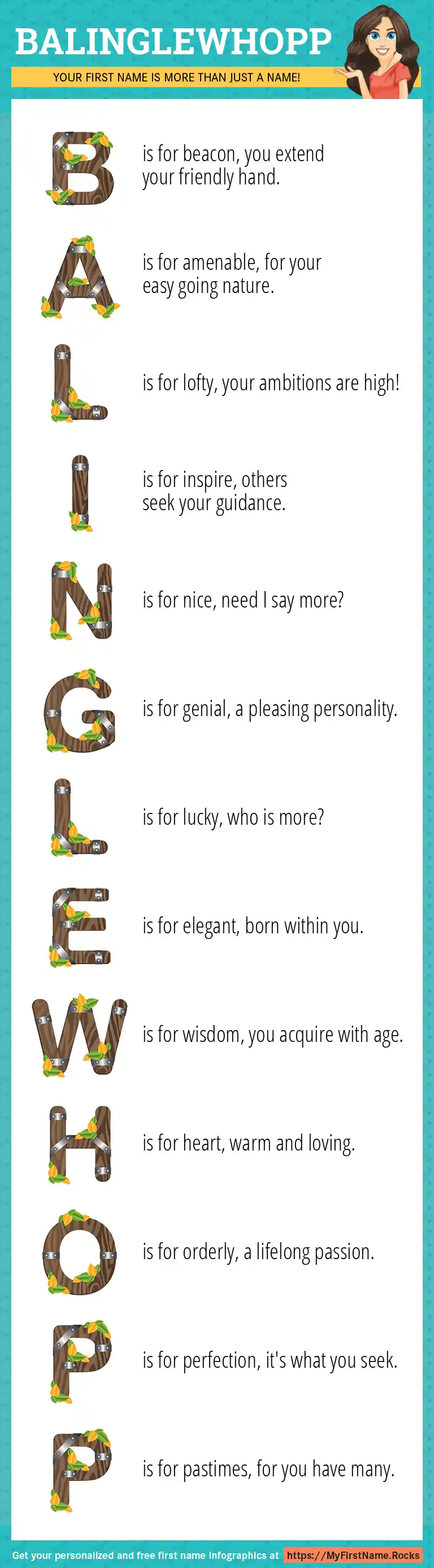 BALINGLEWHOPP

YOUR FIRST NAME IS MORE THAN JUST A NAME!

B is for beacon, you extend your friendly hand.

A is for amenable, for your easy going nature.

L is for lofty, your ambitions are high!

I is for inspire, others seek your guidance.

N is for nice, need I say more?

G is for genial, a pleasing personality.

L is for lucky, who is more?

E is for elegant, born within you.

W is for wisdom, you acquire with age.

H is for heart, warm and loving.

O is for orderly, a lifelong passion.

P is for perfection, it's what you seek.

P is for pastimes, for you have many.

Get your personalized and free first name infographics at https://MyFirstName.Rocks