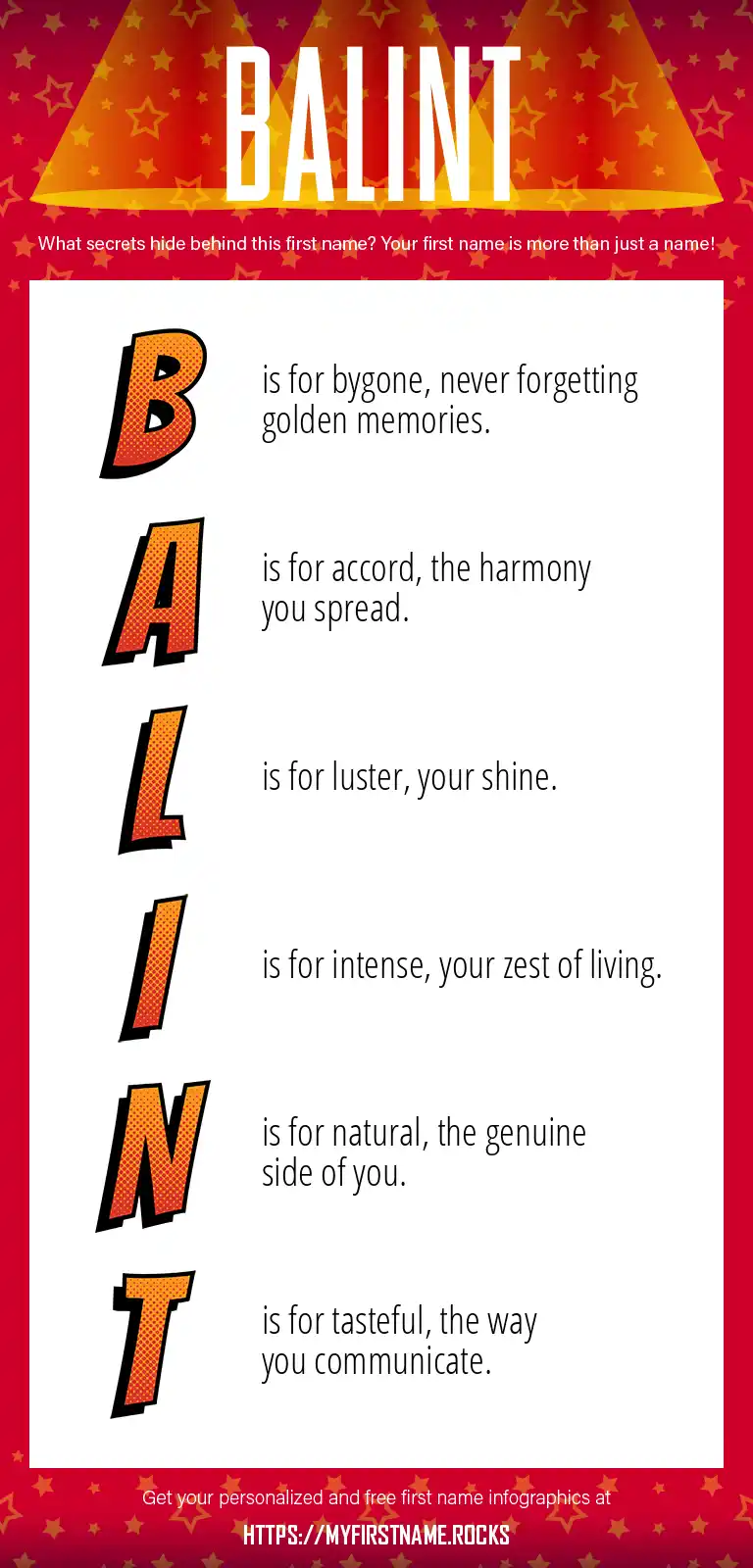 BALINT

What secrets hide behind this first name? Your first name is more than just a name!

B is for bygone, never forgetting golden memories.

A is for accord, the harmony you spread.

L is for luster, your shine.

I is for intense, your zest of living.

N is for natural, the genuine side of you.

T is for tasteful, the way you communicate.

Get your personalized and free first name infographics at

HTTPS://MYFIRSTNAME.ROCKS