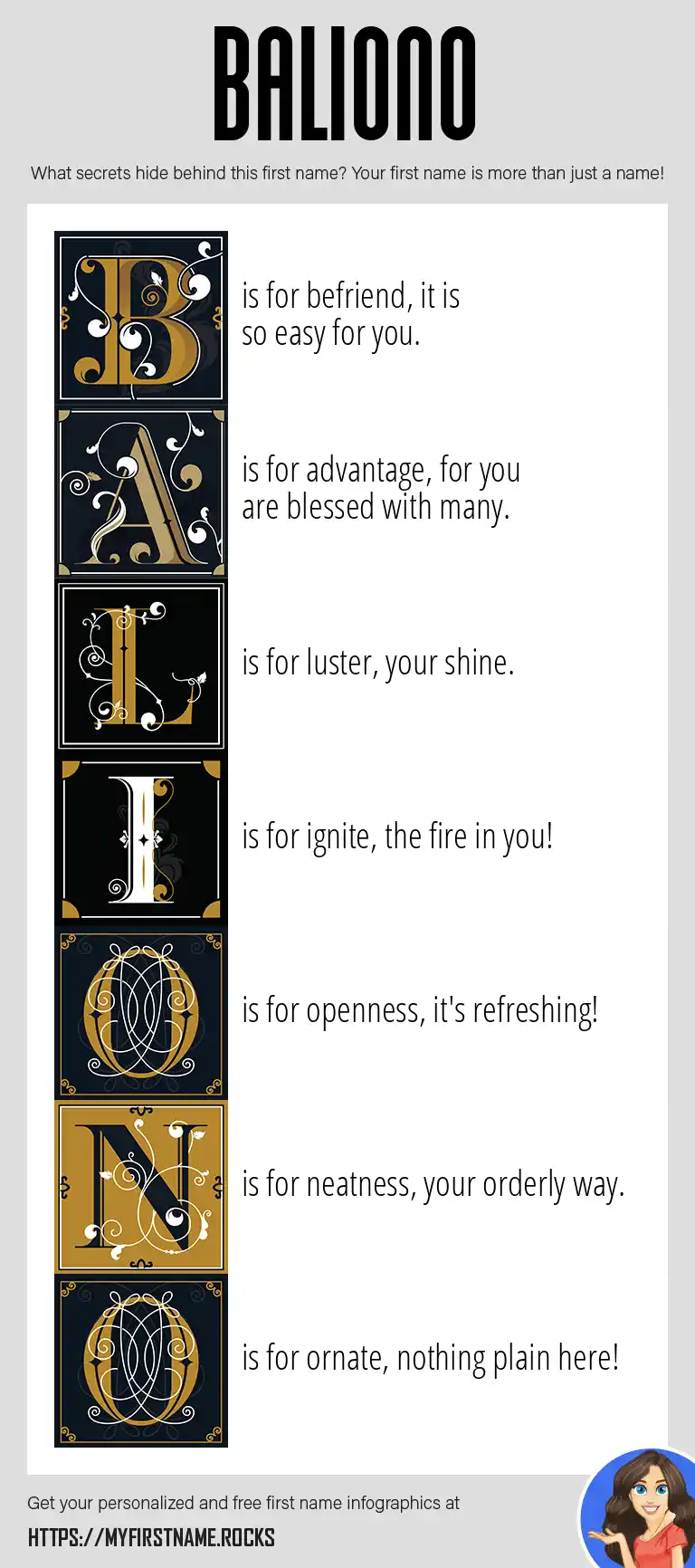 BALIONO

What secrets hide behind this first name? Your first name is more than just a name!

B is for befriend, it is so easy for you.

A is for advantage, for you are blessed with many.

L is for luster, your shine.

I is for ignite, the fire in you!

O is for openness, it's refreshing!

N is for neatness, your orderly way.

O is for ornate, nothing plain here!

Get your personalized and free first name infographics at

HTTPS://MYFIRSTNAME.ROCKS