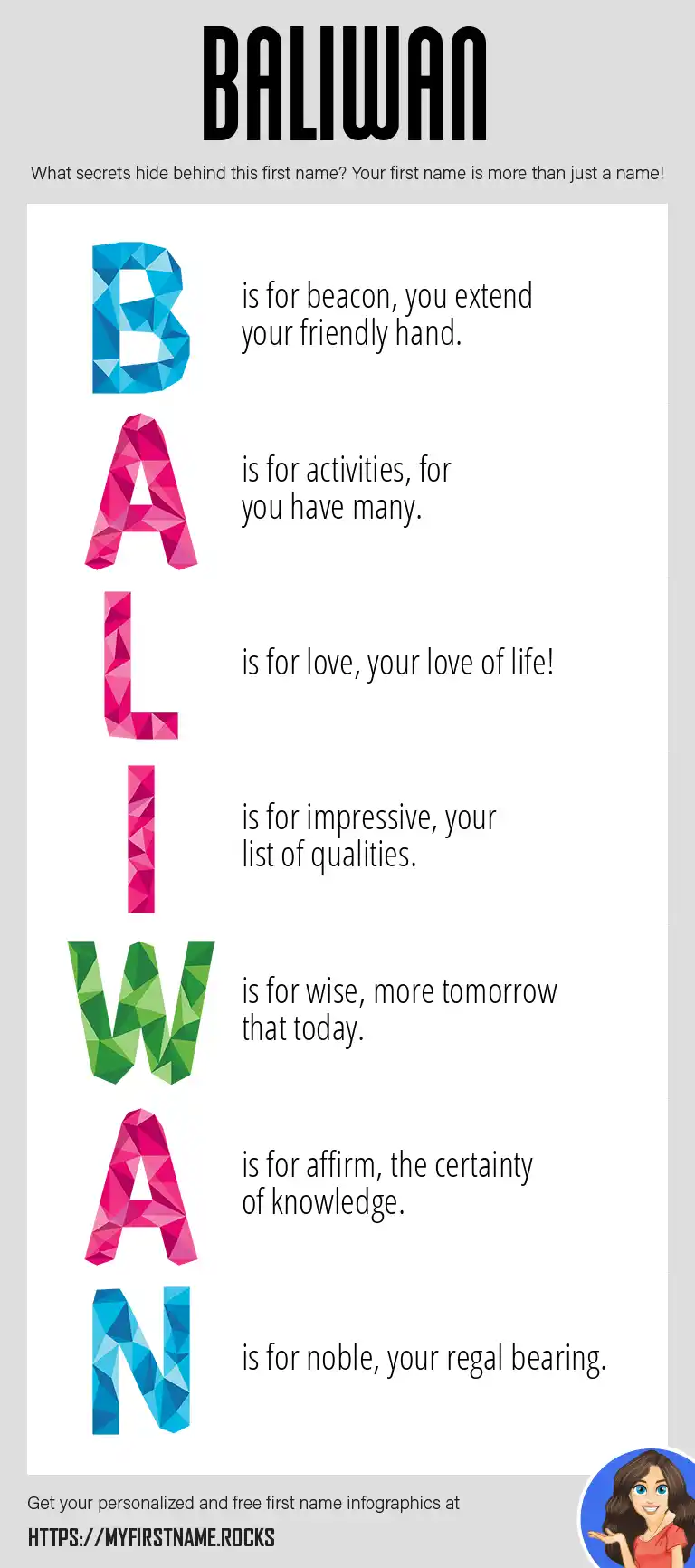 BALIWAN

What secrets hide behind this first name? Your first name is more than just a name!

B is for beacon, you extend your friendly hand.

A is for activities, for you have many.

L is for love, your love of life!

I is for impressive, your list of qualities.

W is for wise, more tomorrow that today.

A is for affirm, the certainty of knowledge.

N is for noble, your regal bearing.

Get your personalized and free first name infographics at
HTTPS://MYFIRSTNAME.ROCKS