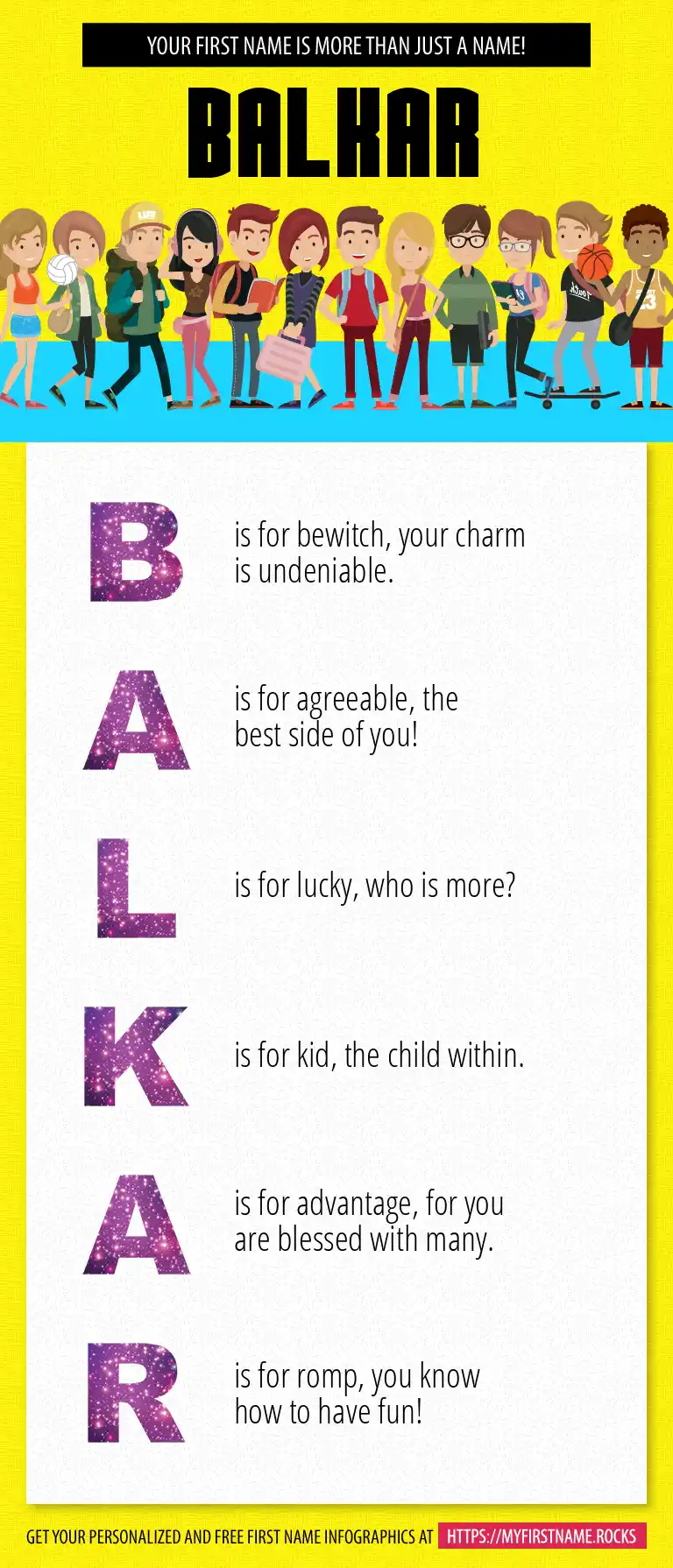 YOUR FIRST NAME IS MORE THAN JUST A NAME!

BALKAR

B is for bewitch, your charm is undeniable.

A is for agreeable, the best side of you!

L is for lucky, who is more?

K is for kid, the child within.

A is for advantage, for you are blessed with many.

R is for romp, you know how to have fun!

GET YOUR PERSONALIZED AND FREE FIRST NAME INFOGRAPHICS AT HTTPS://MYFIRSTNAME.ROCKS