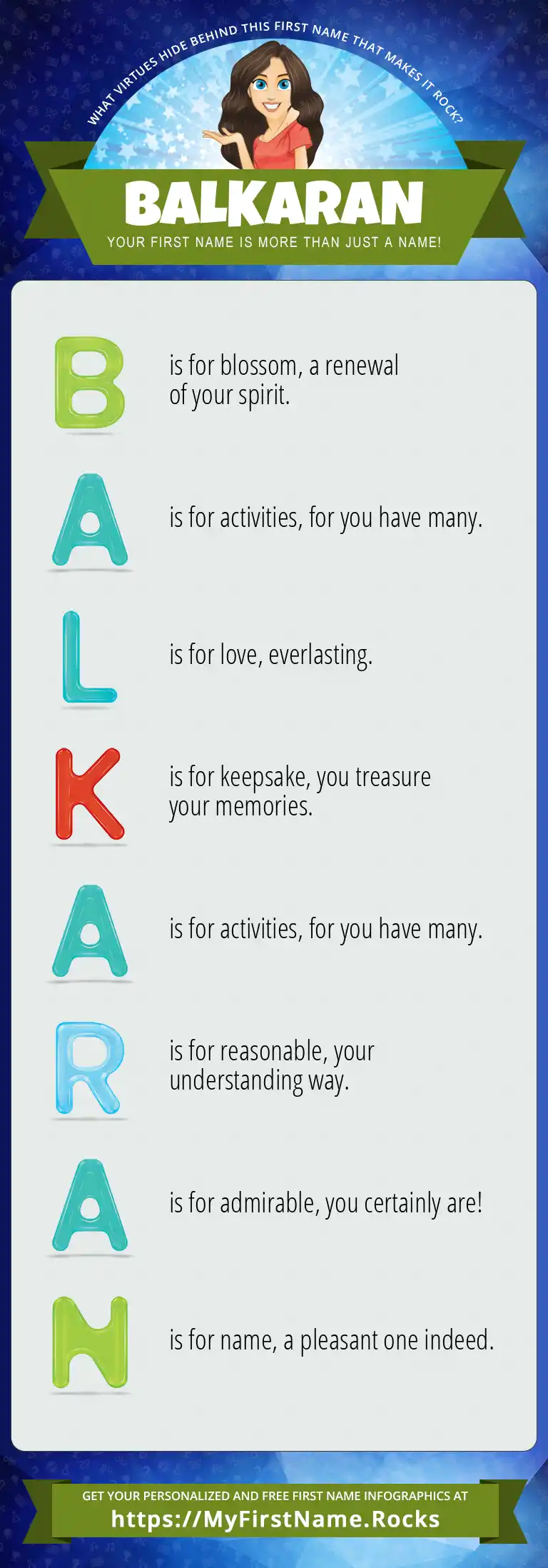 WHAT VIRTUES HIDE BEHIND THIS FIRST NAME THAT MAKES IT ROCK?

BALKARAN

YOUR FIRST NAME IS MORE THAN JUST A NAME!

B is for blossom, a renewal of your spirit.

A is for activities, for you have many.

L is for love, everlasting.

K is for keepsake, you treasure your memories.

A is for activities, for you have many.

R is for reasonable, your understanding way.

A is for admirable, you certainly are!

N is for name, a pleasant one indeed.

GET YOUR PERSONALIZED AND FREE FIRST NAME INFOGRAPHICS AT

https://MyFirstName.Rocks