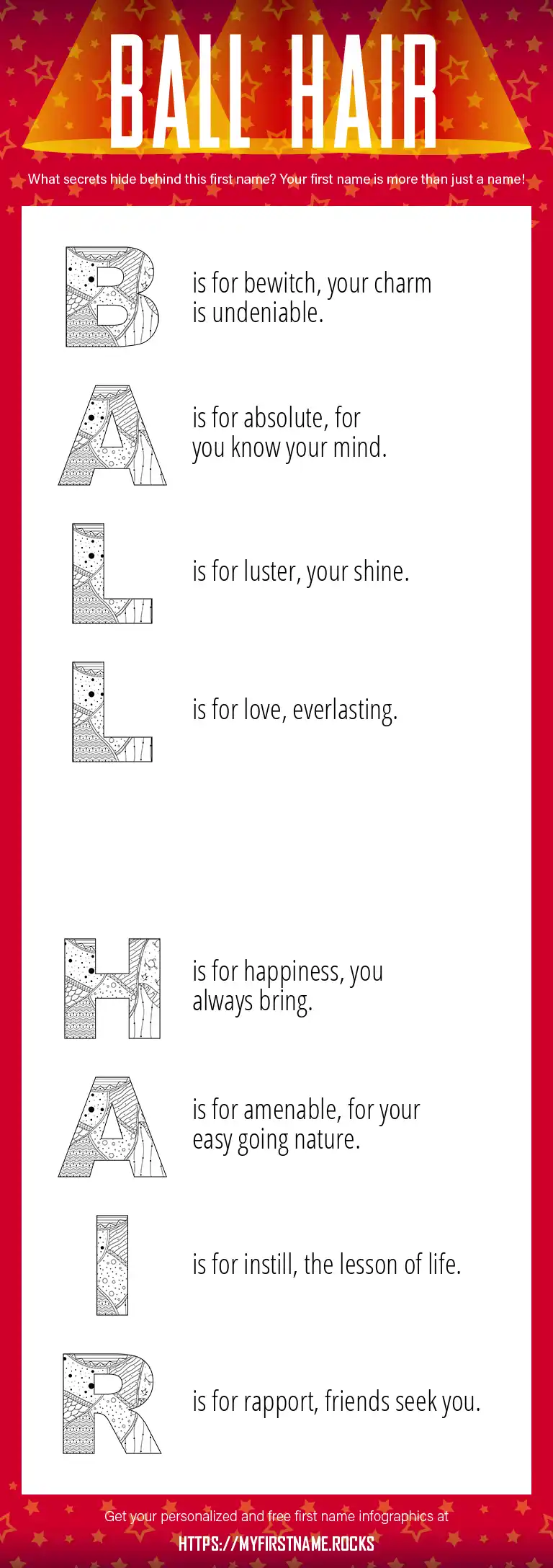 BALL HAIR

What secrets hide behind this first name? Your first name is more than just a name!

B is for bewitch, your charm is undeniable.

A is for absolute, for you know your mind.

L is for luster, your shine.

L is for love, everlasting.

H is for happiness, you always bring.

A is for amenable, for your easy going nature.

I is for instill, the lesson of life.

R is for rapport, friends seek you.

Get your personalized and free first name infographics at

HTTPS://MYFIRSTNAME.ROCKS