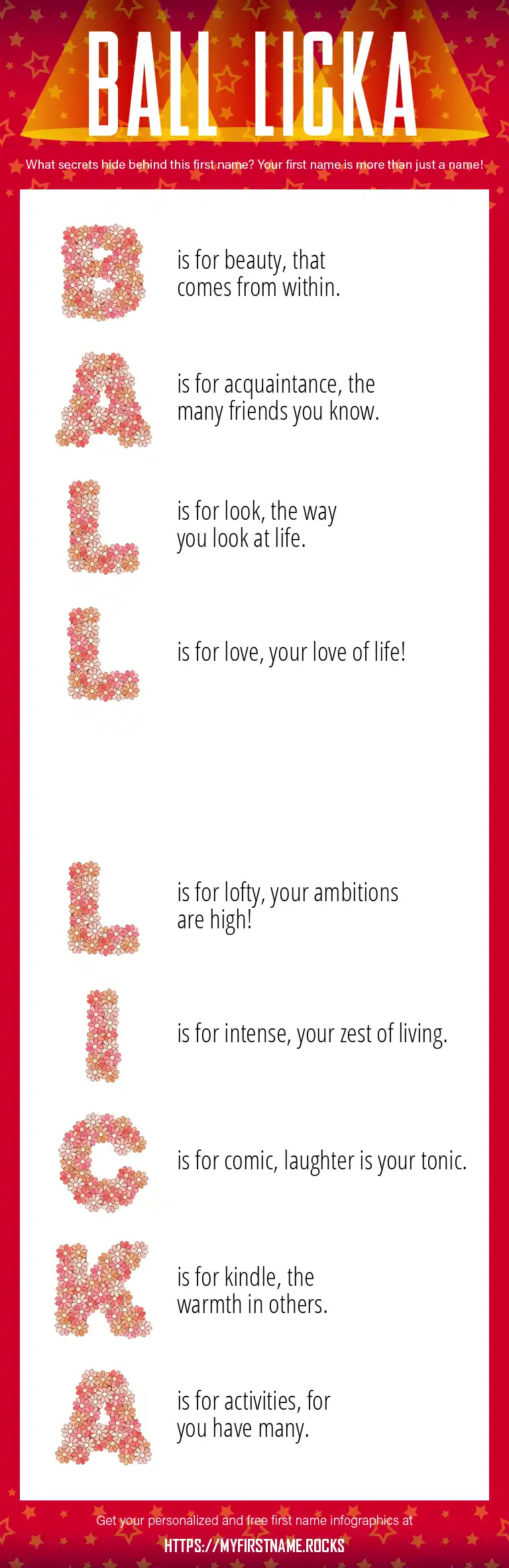 BALL LICKA

What secrets hide behind this first name? Your first name is more than just a name!

B is for beauty, that comes from within.

A is for acquaintance, the many friends you know.

L is for look, the way you look at life.

L is for love, your love of life!

L is for lofty, your ambitions are high!

I is for intense, your zest of living.

C is for comic, laughter is your tonic.

K is for kindle, the warmth in others.

A is for activities, for you have many.

Get your personalized and free first name infographics at

HTTPS://MYFIRSTNAME.ROCKS