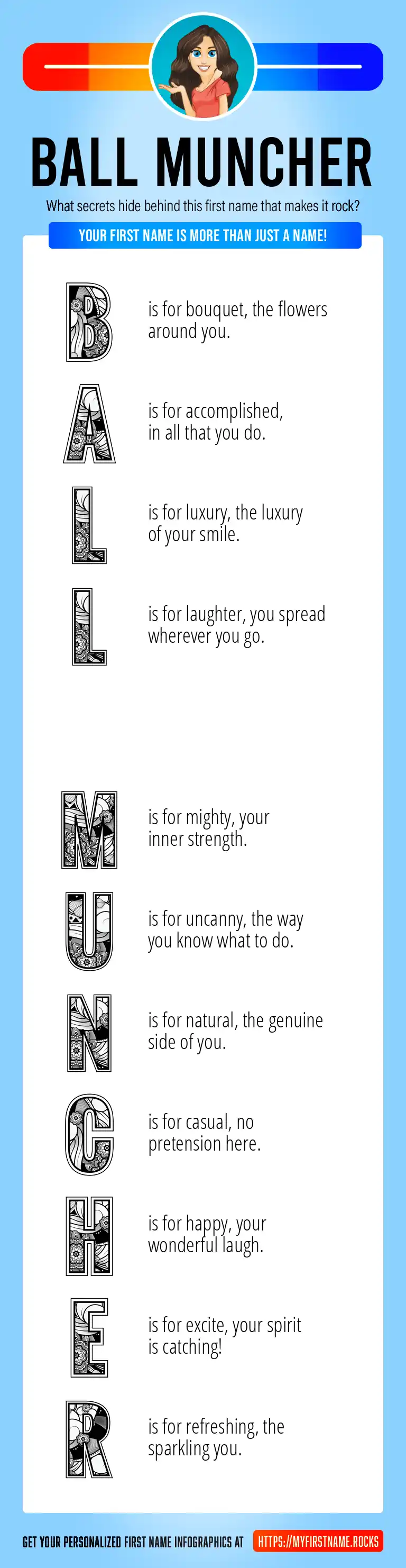 BALL MUNCHER

What secrets hide behind this first name that makes it rock?

YOUR FIRST NAME IS MORE THAN JUST A NAME!

B is for bouquet, the flowers around you.

A is for accomplished, in all that you do.

L is for luxury, the luxury of your smile.

L is for laughter, you spread wherever you go.

M is for mighty, your inner strength.

U is for uncanny, the way you know what to do.

N is for natural, the genuine side of you.

C is for casual, no pretension here.

H is for happy, your wonderful laugh.

E is for excite, your spirit is catching!

R is for refreshing, the sparkling you.

GET YOUR PERSONALIZED FIRST NAME INFOGRAPHICS AT HTTPS://MYFIRSTNAME.ROCKS