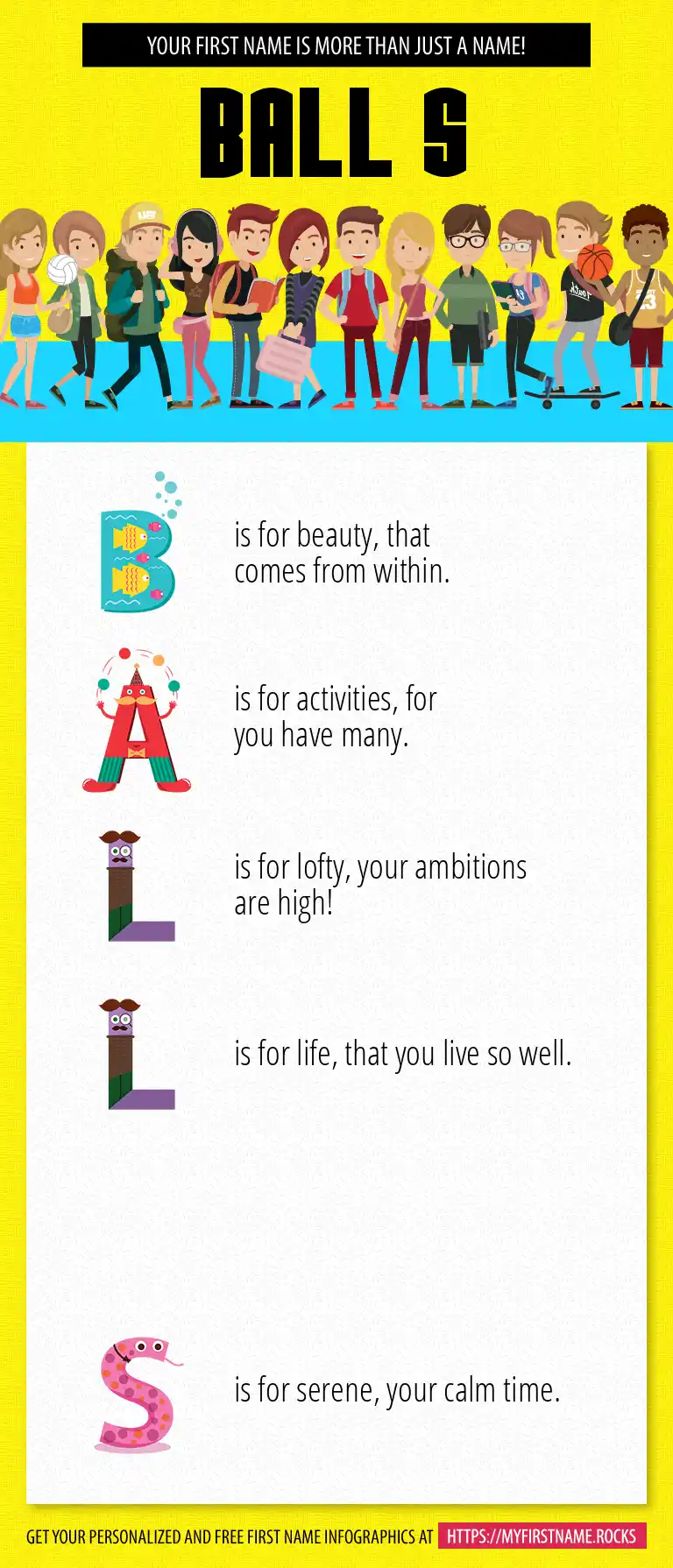 YOUR FIRST NAME IS MORE THAN JUST A NAME!

BALL S

B is for beauty, that comes from within.

A is for activities, for you have many.

L is for lofty, your ambitions are high!

L is for life, that you live so well.

S is for serene, your calm time.

GET YOUR PERSONALIZED AND FREE FIRST NAME INFOGRAPHICS AT HTTPS://MYFIRSTNAME.ROCKS