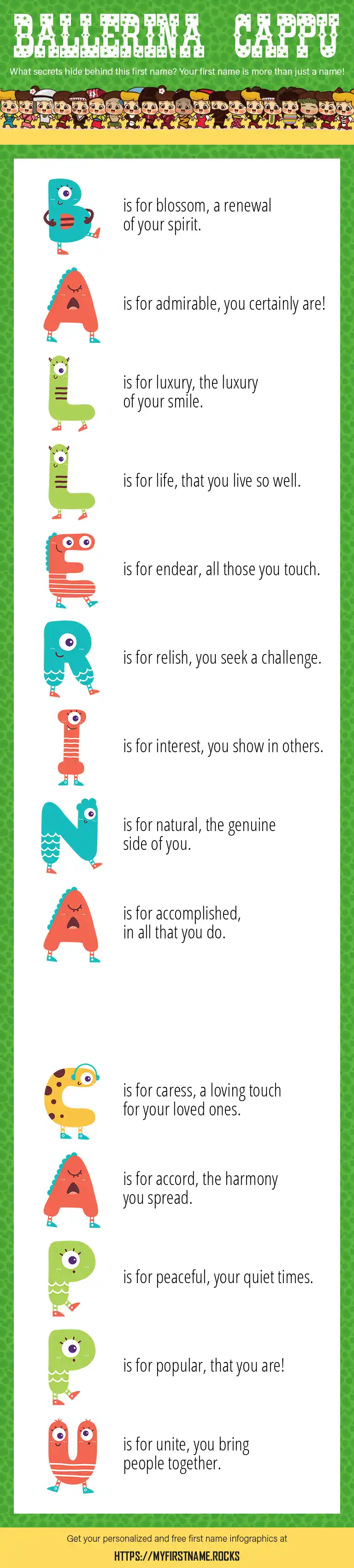 BALLERINA CAPPU

What secrets hide behind this first name? Your first name is more than just a name!

B is for blossom, a renewal of your spirit.

A is for admirable, you certainly are!

L is for luxury, the luxury of your smile.

L is for life, that you live so well.

E is for endear, all those you touch.

R is for relish, you seek a challenge.

I is for interest, you show in others.

N is for natural, the genuine side of you.

A is for accomplished, in all that you do.

C is for caress, a loving touch for your loved ones.

A is for accord, the harmony you spread.

P is for peaceful, your quiet times.

P is for popular, that you are!

U is for unite, you bring people together.

Get your personalized and free first name infographics at

HTTPS://MYFIRSTNAME.ROCKS