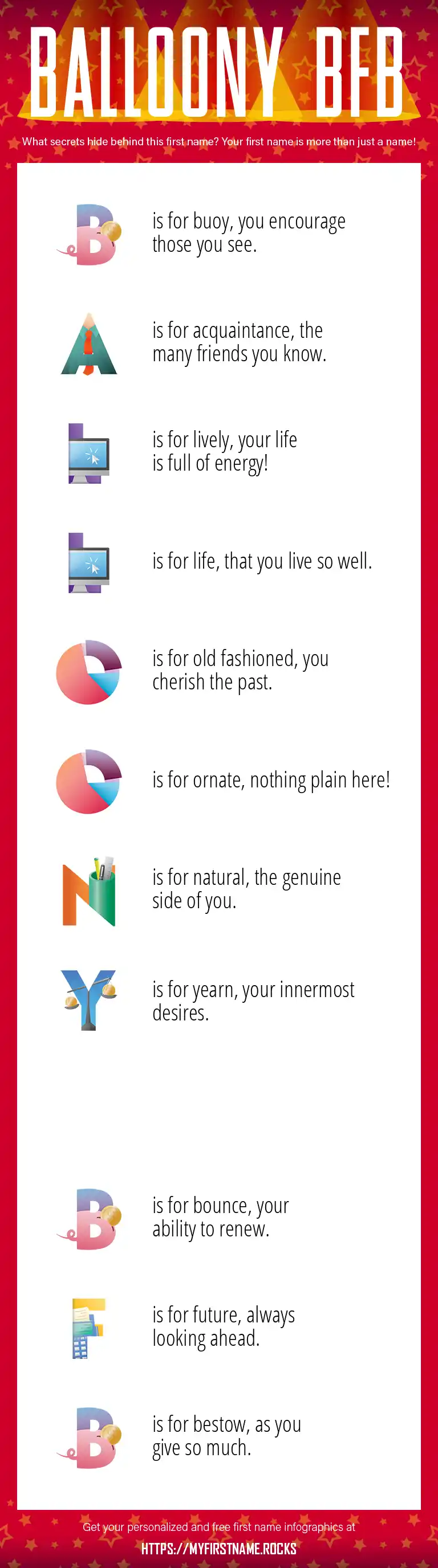 BALLOONY BFB

What secrets hide behind this first name? Your first name is more than just a name!

B is for buoy, you encourage those you see.

A is for acquaintance, the many friends you know.

L is for lively, your life is full of energy!

L is for life, that you live so well.

O is for old fashioned, you cherish the past.

O is for ornate, nothing plain here!

N is for natural, the genuine side of you.

Y is for yearn, your innermost desires.

B is for bounce, your ability to renew.

F is for future, always looking ahead.

B is for bestow, as you give so much.

Get your personalized and free first name infographics at

HTTPS://MYFIRSTNAME.ROCKS