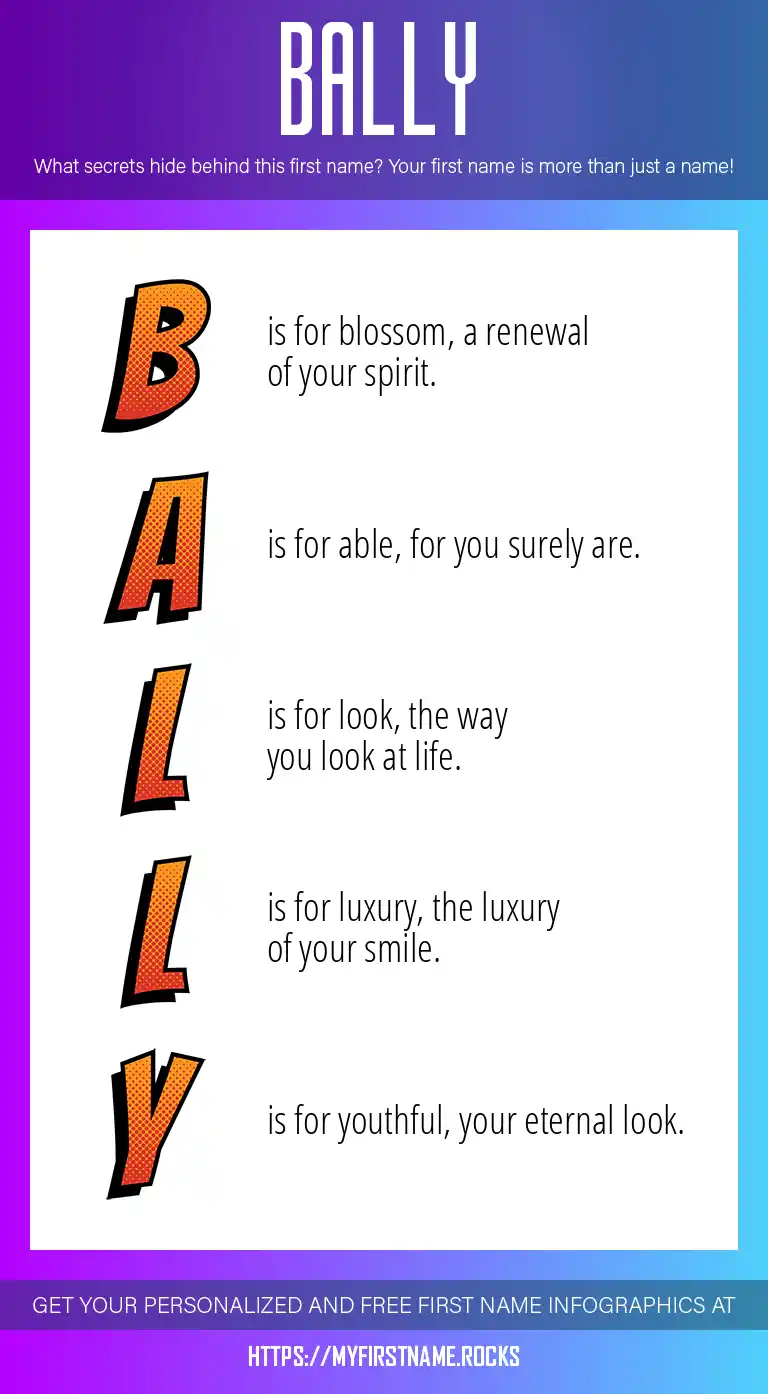 BALLY

What secrets hide behind this first name? Your first name is more than just a name!

B is for blossom, a renewal of your spirit.

A is for able, for you surely are.

L is for look, the way you look at life.

L is for luxury, the luxury of your smile.

Y is for youthful, your eternal look.

GET YOUR PERSONALIZED AND FREE FIRST NAME INFOGRAPHICS AT

HTTPS://MYFIRSTNAME.ROCKS