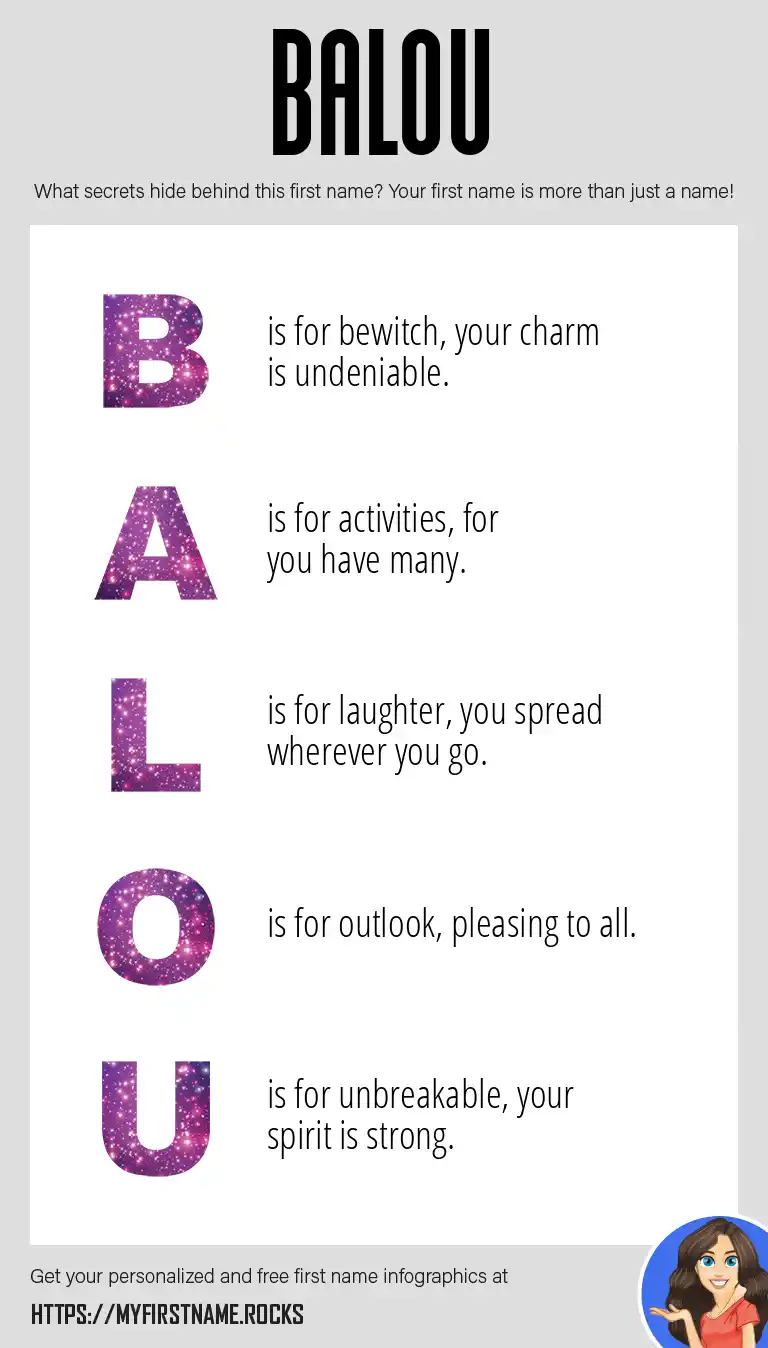 BALOU

What secrets hide behind this first name? Your first name is more than just a name!

B is for bewitch, your charm is undeniable.

A is for activities, for you have many.

L is for laughter, you spread wherever you go.

O is for outlook, pleasing to all.

U is for unbreakable, your spirit is strong.

Get your personalized and free first name infographics at

HTTPS://MYFIRSTNAME.ROCKS