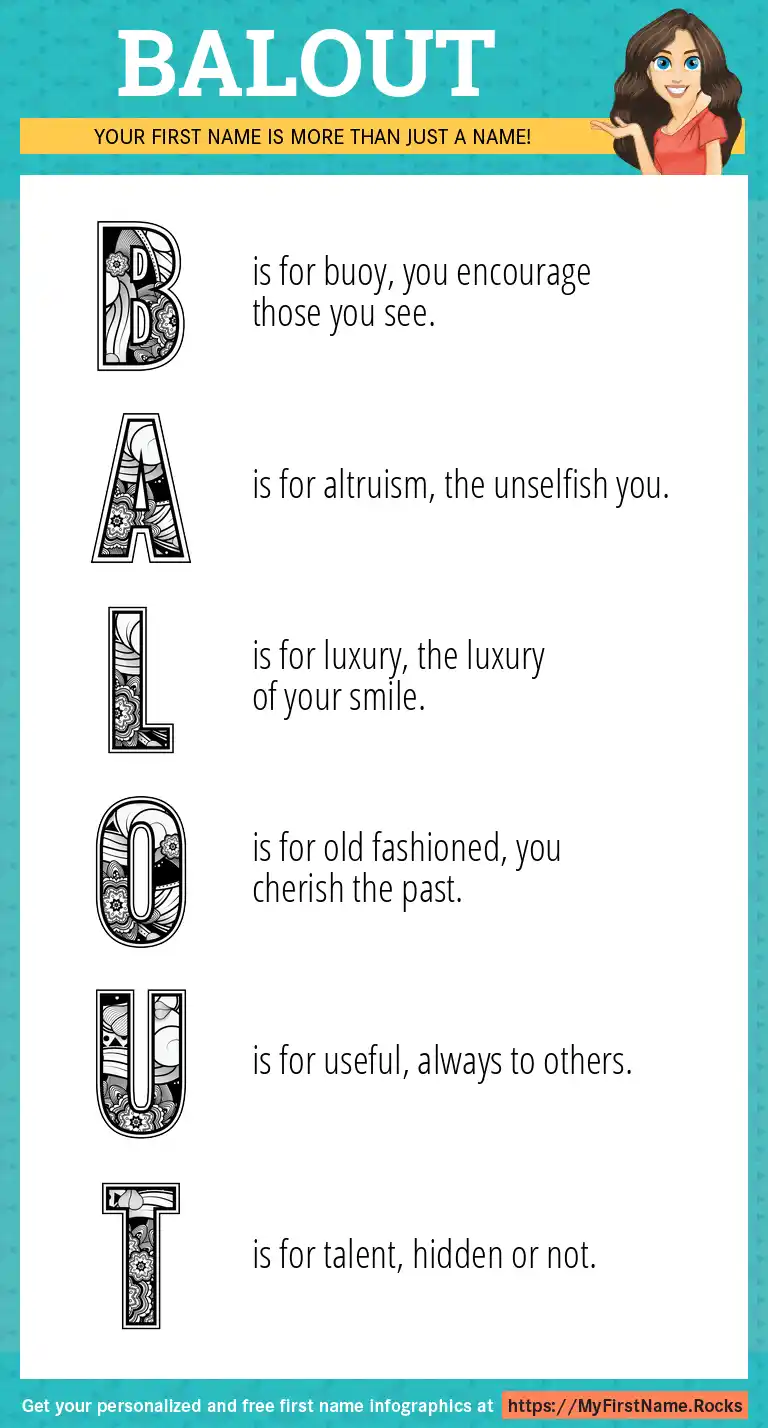 BALOUT

YOUR FIRST NAME IS MORE THAN JUST A NAME!

B is for buoy, you encourage those you see.

A is for altruism, the unselfish you.

L is for luxury, the luxury of your smile.

O is for old fashioned, you cherish the past.

U is for useful, always to others.

T is for talent, hidden or not.

Get your personalized and free first name infographics at https://MyFirstName.Rocks